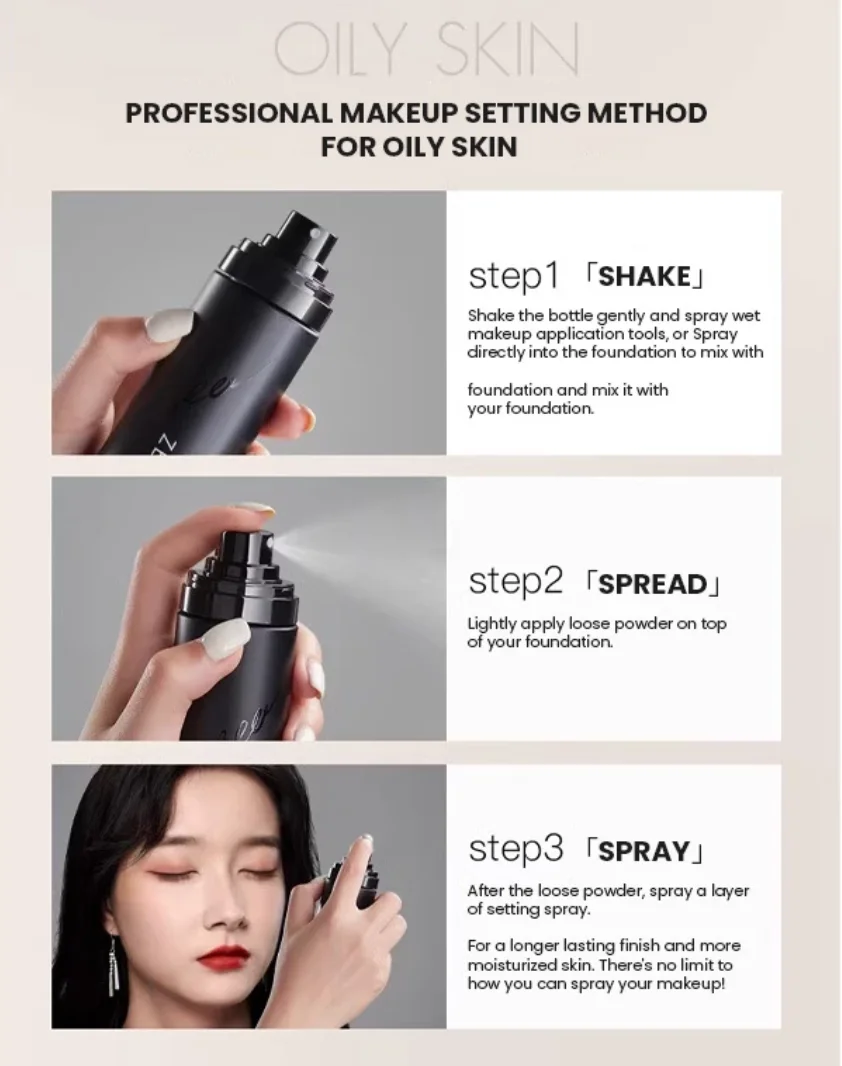 OILY SKIN

PROFESSIONAL MAKEUP SETTING METHOD FOR OILY SKIN

step1 「SHAKE」

Shake the bottle gently and spray wet makeup application tools, or Spray directly into the foundation to mix with

foundation and mix it with your foundation.

step2 「SPREAD」

Lightly apply loose powder on top of your foundation.

step3 「SPRAY」

After the loose powder, spray a layer of setting spray.

For a longer lasting finish and more moisturized skin. There's no limit to how you can spray your makeup!