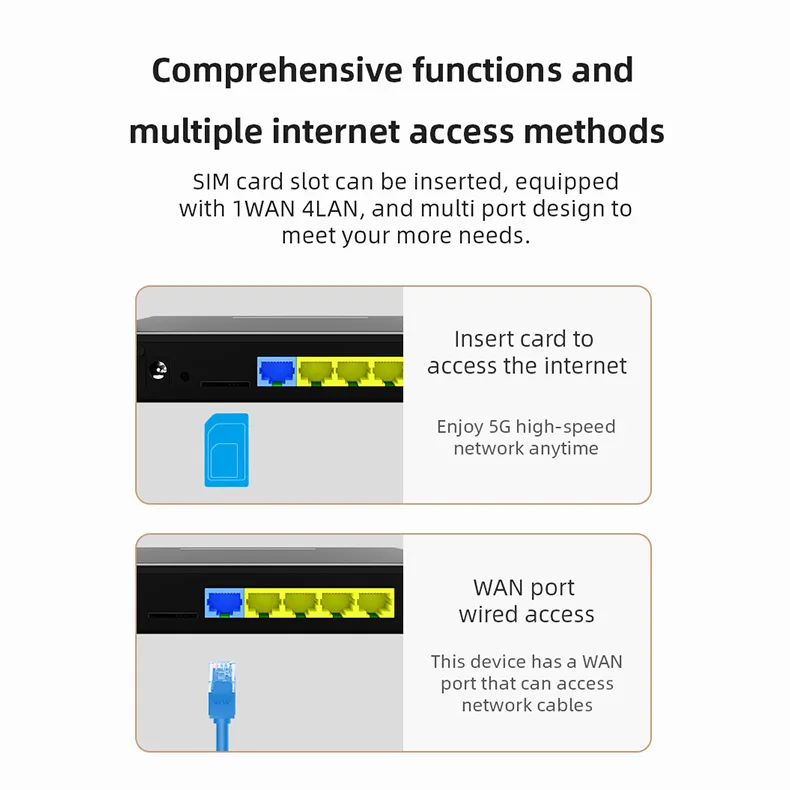 Comprehensive functions and multiple internet access methods

SIM card slot can be inserted, equipped with 1WAN 4LAN, and multi port design to meet your more needs.

Insert card to access the internet

Enjoy 5G high-speed network anytime

WAN port wired access

This device has a WAN port that can access network cables