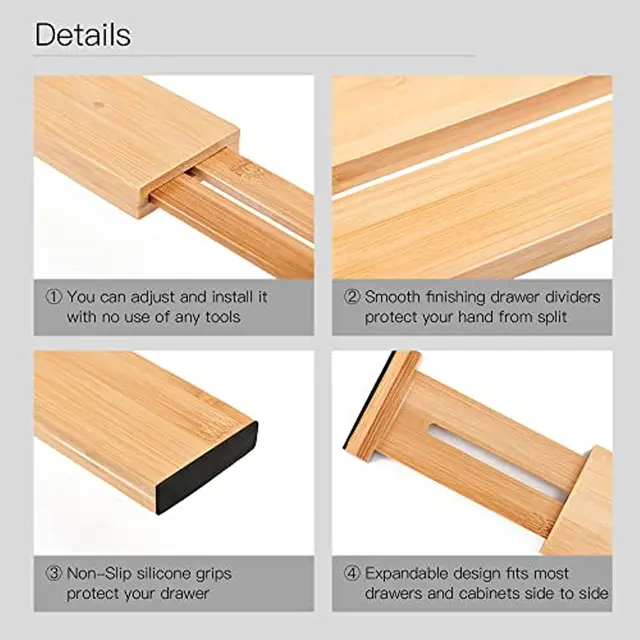 Details

① You can adjust and install it with no use of any tools

② Smooth finishing drawer dividers protect your hand from split

③ Non-Slip silicone grips protect your drawer

④ Expandable design fits most drawers and cabinets side to side