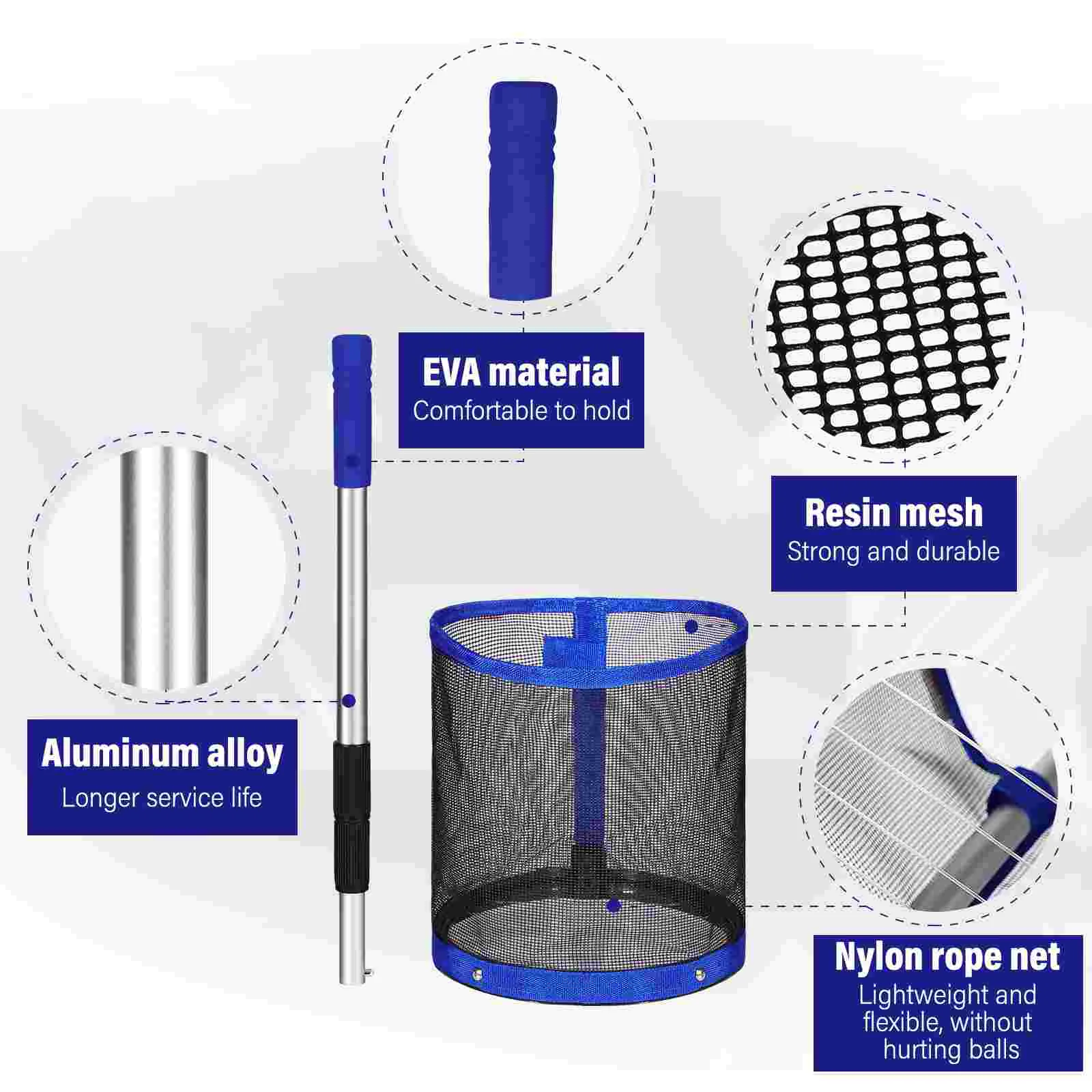 EVA material
Comfortable to hold

Resin mesh
Strong and durable

Aluminum alloy
Longer service life

Nylon rope net
Lightweight and flexible, without hurting balls