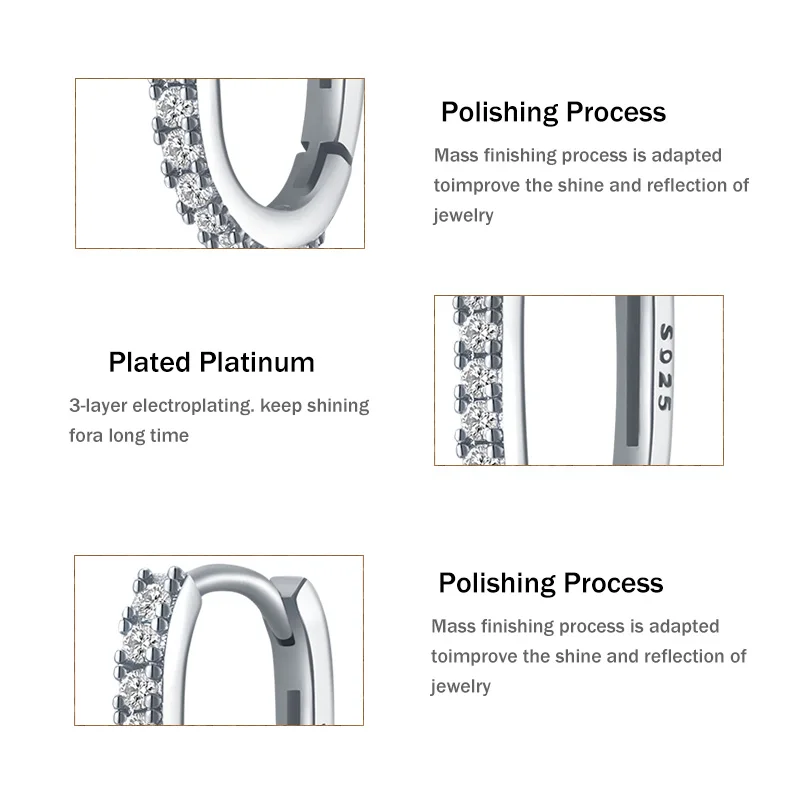 Polishing Process

Mass finishing process is adapted toimprove the shine and reflection of jewelry

Plated Platinum

3-layer electroplating. keep shining fora long time

S925

Polishing Process

Mass finishing process is adapted toimprove the shine and reflection of jewelry