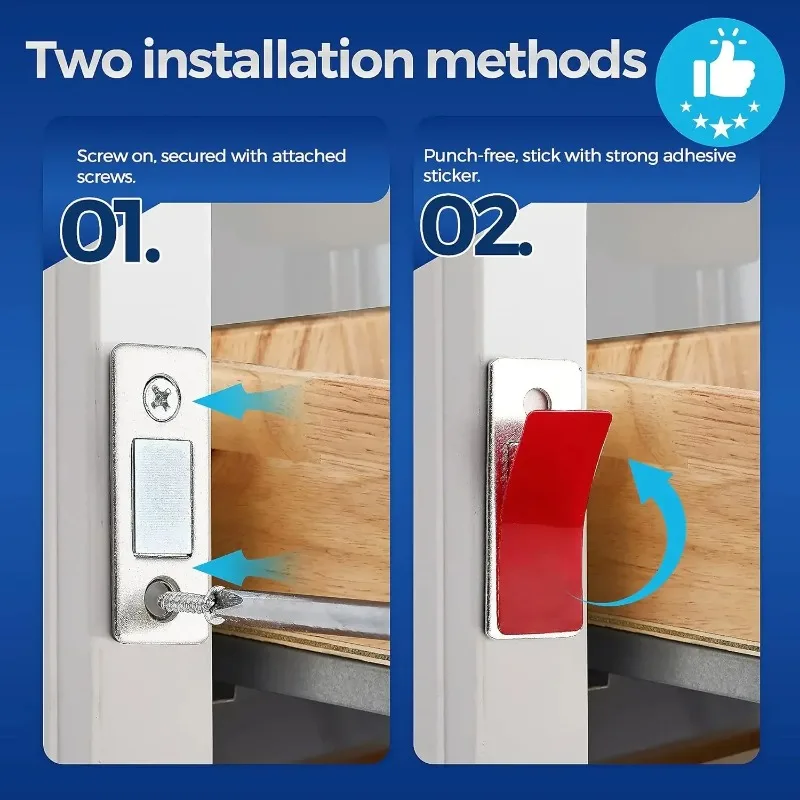 Two installation methods

Screw on, secured with attached screws.

01.

Punch-free, stick with strong adhesive sticker.

02.