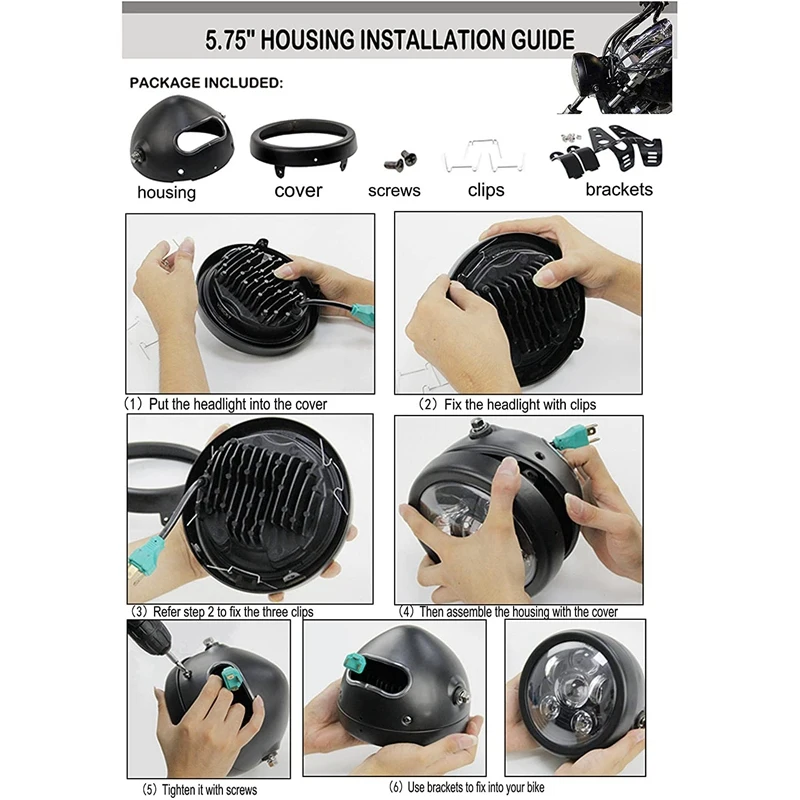 5.75" HOUSING INSTALLATION GUIDE

PACKAGE INCLUDED:

housing cover screws clips brackets

（1）Put the headlight into the cover

（2）Fix the headlight with clips

（3）Refer step 2 to fix the three clips

（4）Then assemble the housing with the cover

（5）Tighten it with screws

（6）Use brackets to fix into your bike