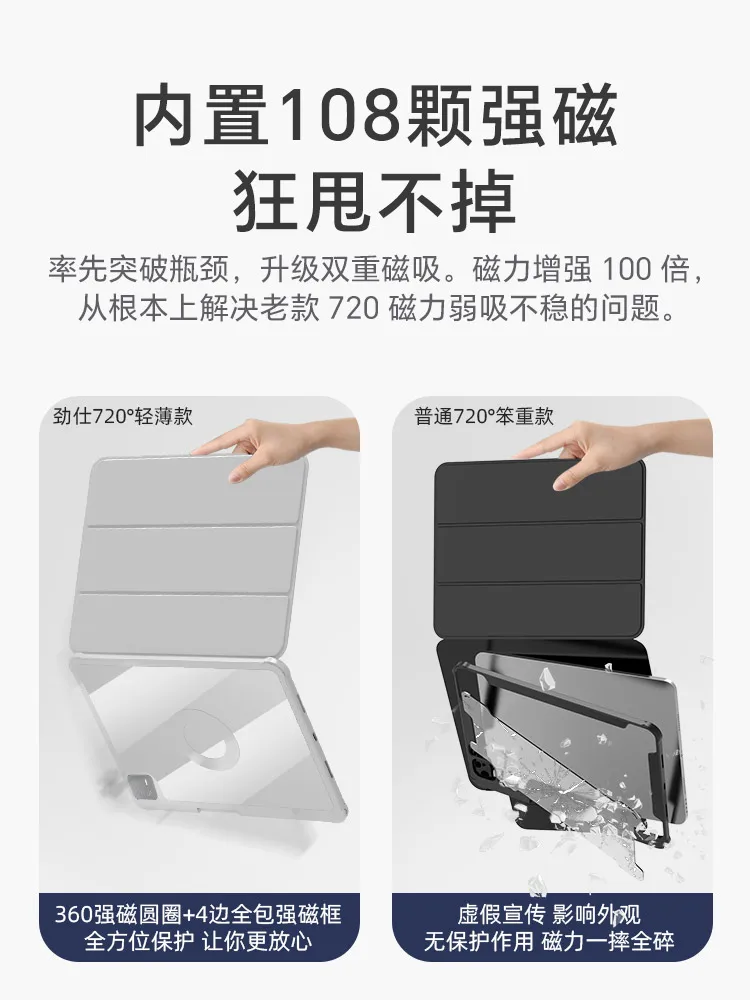 内置108颗强磁
狂甩不掉

率先突破瓶颈，升级双重磁吸。磁力增强 100 倍，从根本上解决老款 720 磁力弱吸不稳的问题。

劲仕720°轻薄款

360强磁圆圈+4边全包强磁框
全方位保护 让你更放心

普通720°笨重款

虚假宣传 影响外观
无保护作用 磁力一摔全碎