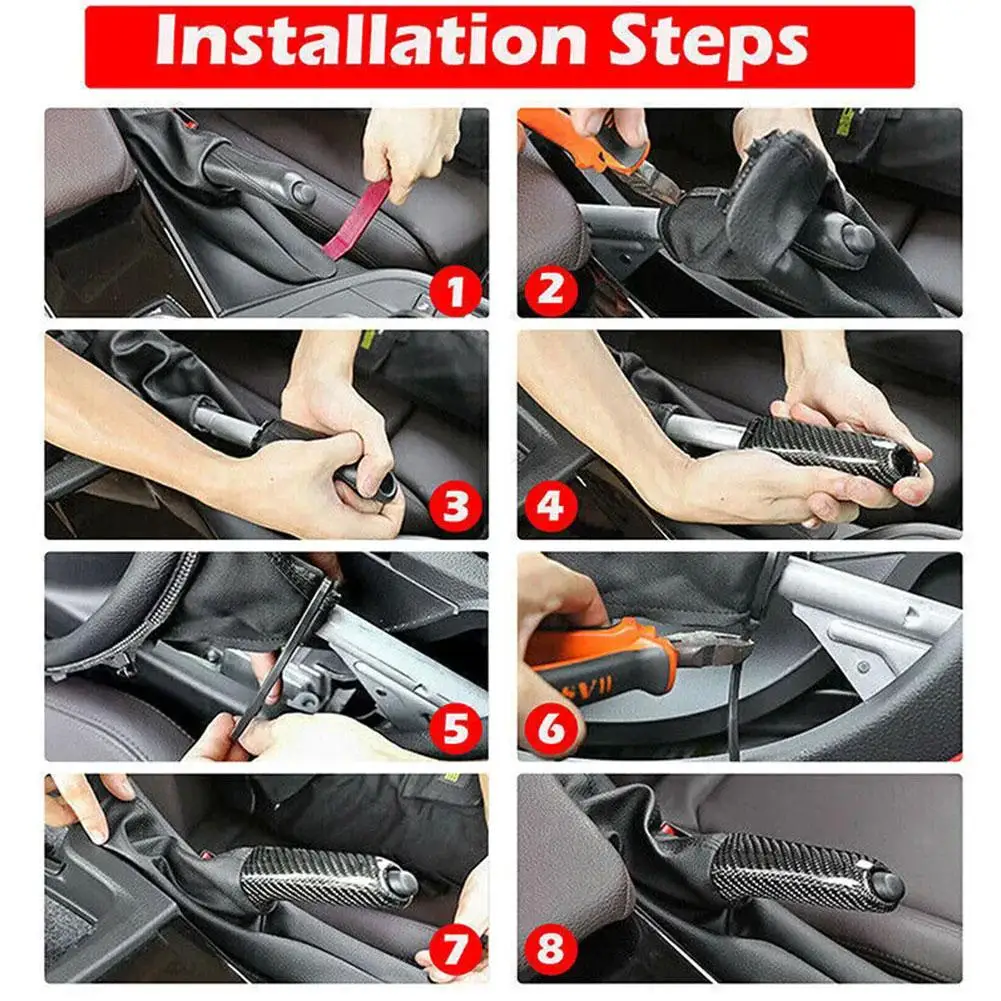 Installation Steps

1

2

3

4

5

6

7

8