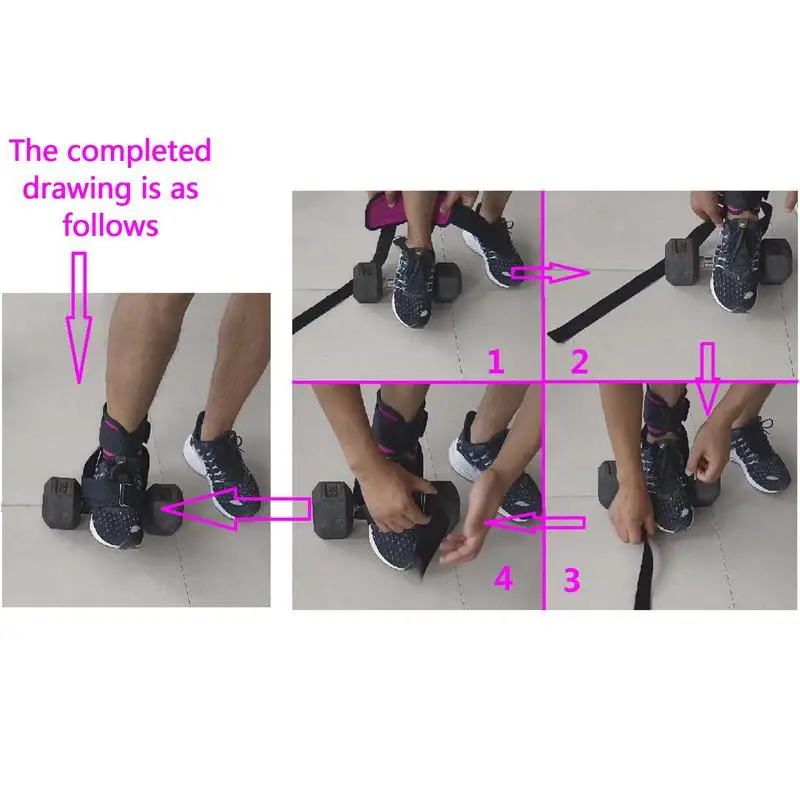 The completed drawing is as follows

1

2

4

3