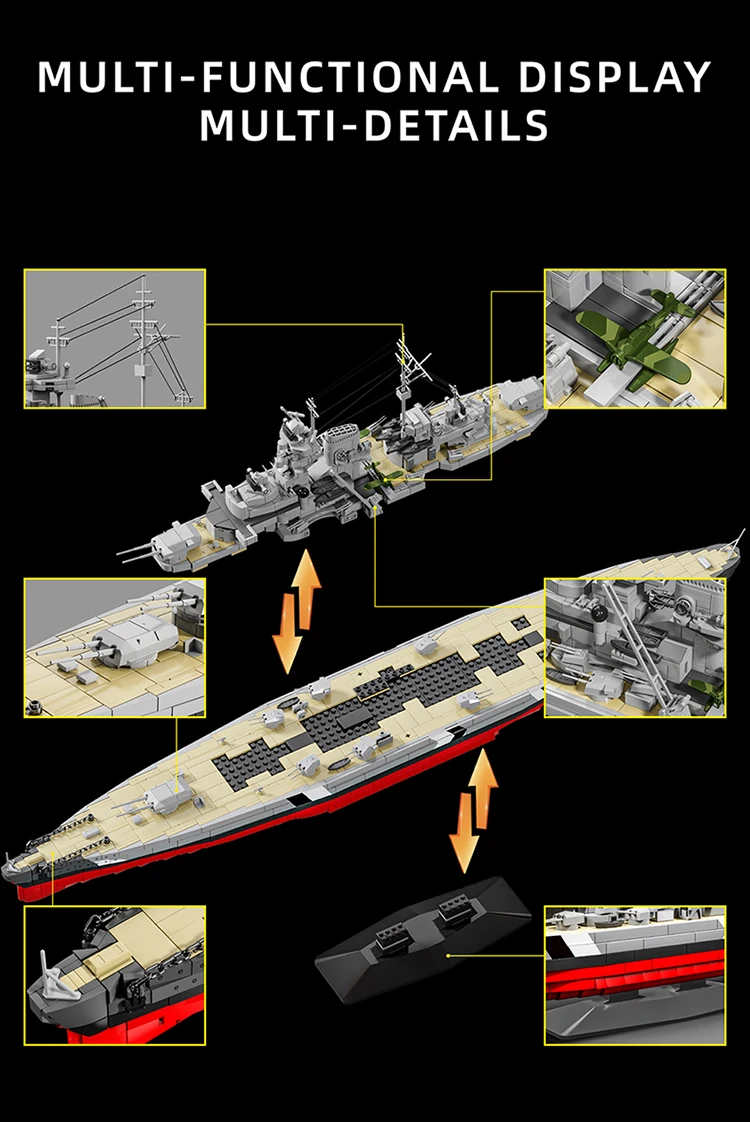 MULTI-FUNCTIONAL DISPLAY
MULTI-DETAILS