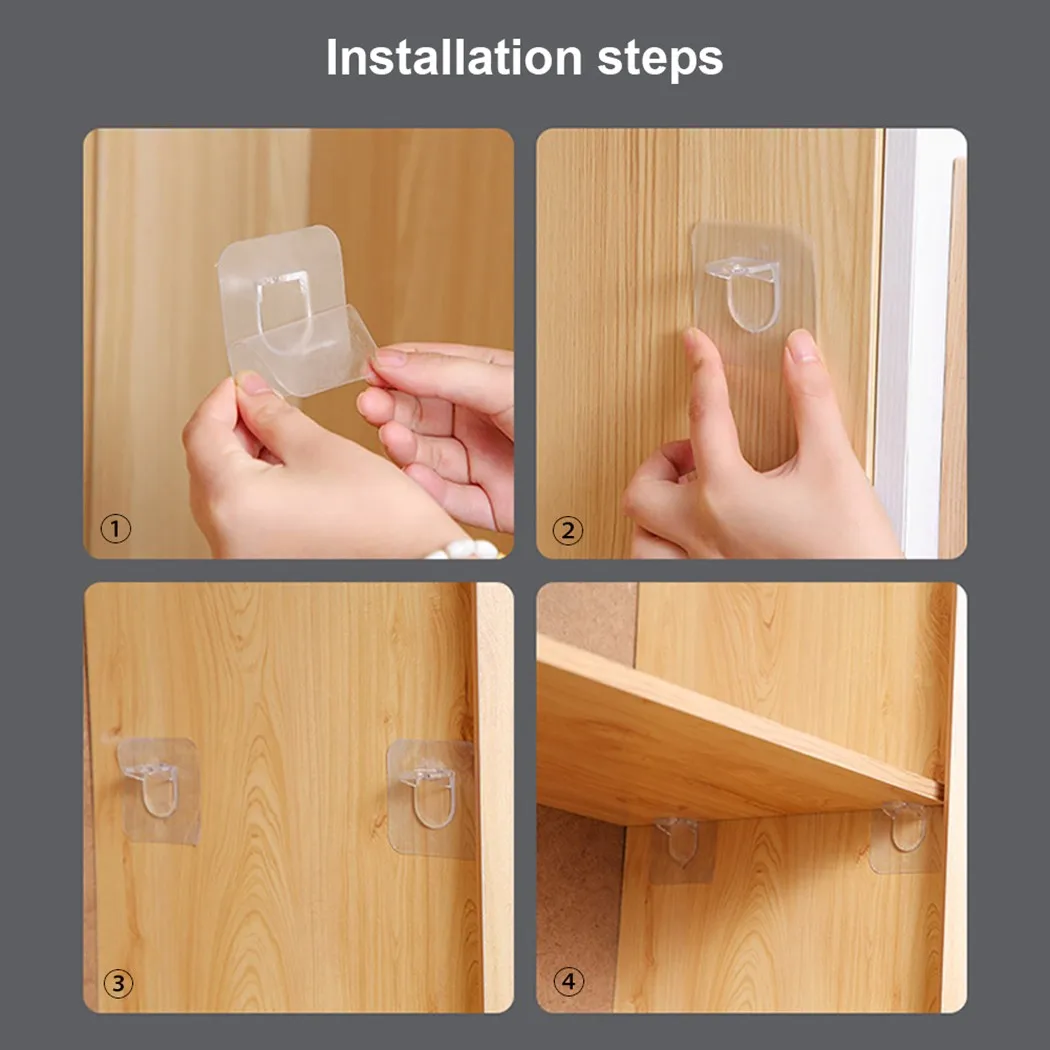 Installation steps

①

②

③

④