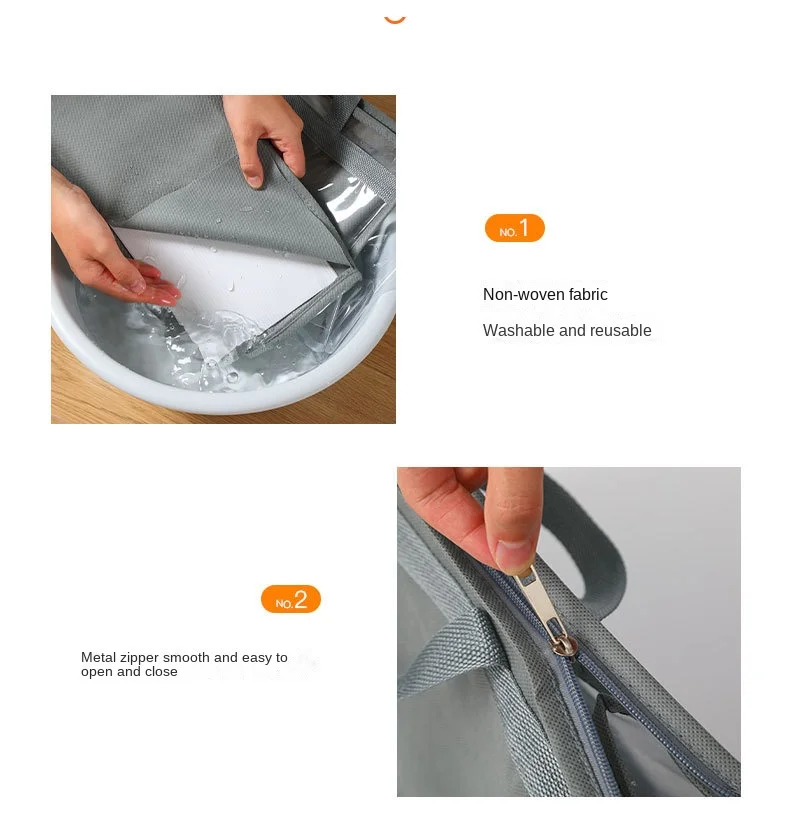 NO.1

Non-woven fabric

Washable and reusable

NO.2

Metal zipper smooth and easy to open and close