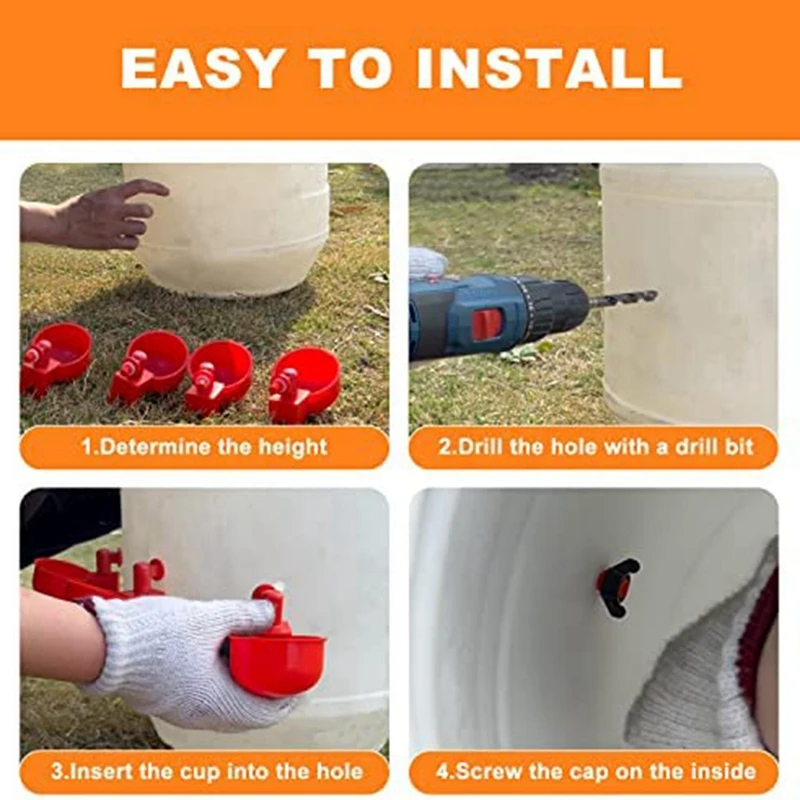 EASY TO INSTALL

1.Determine the height

2.Drill the hole with a drill bit

3.Insert the cup into the hole

4.Screw the cap on the inside