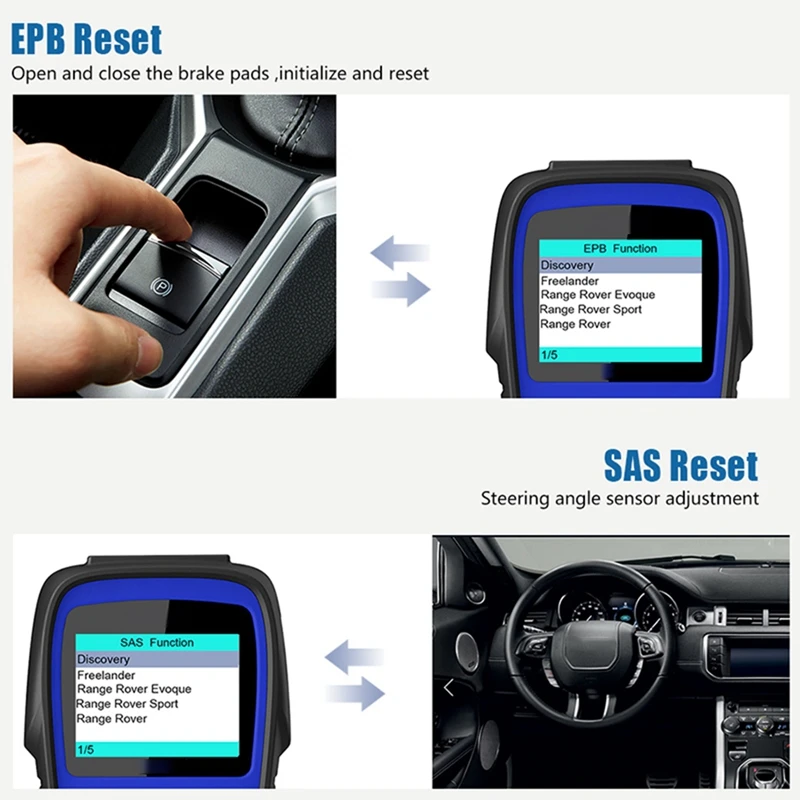 EPB Reset
Open and close the brake pads ,initialize and reset

EPB Function
Discovery
Freelander
Range Rover Evoque
Range Rover Sport
Range Rover
1/5

SAS Reset
Steering angle sensor adjustment

SAS Function
Discovery
Freelander
Range Rover Evoque
Range Rover Sport
Range Rover
1/5