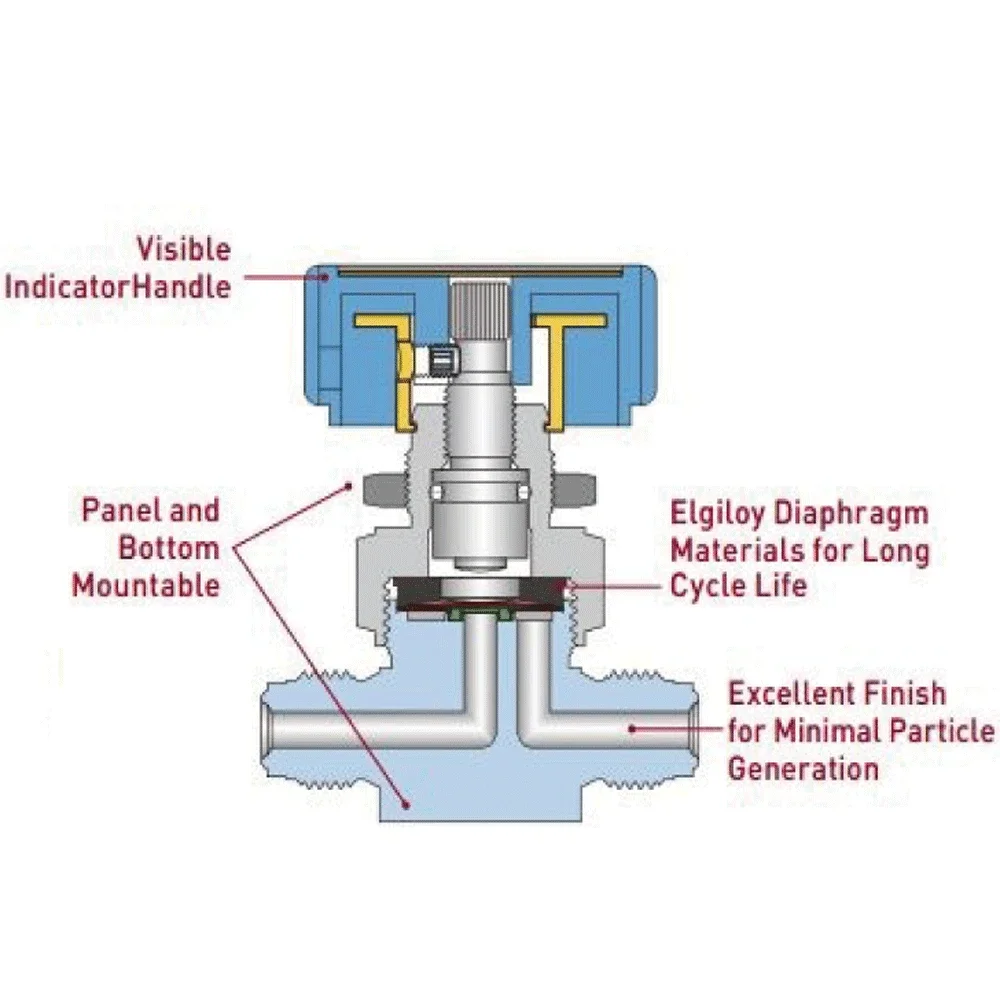 Visible
IndicatorHandle

Panel and
Bottom
Mountable

Elgiloy Diaphragm
Materials for Long
Cycle Life

Excellent Finish
for Minimal Particle
Generation