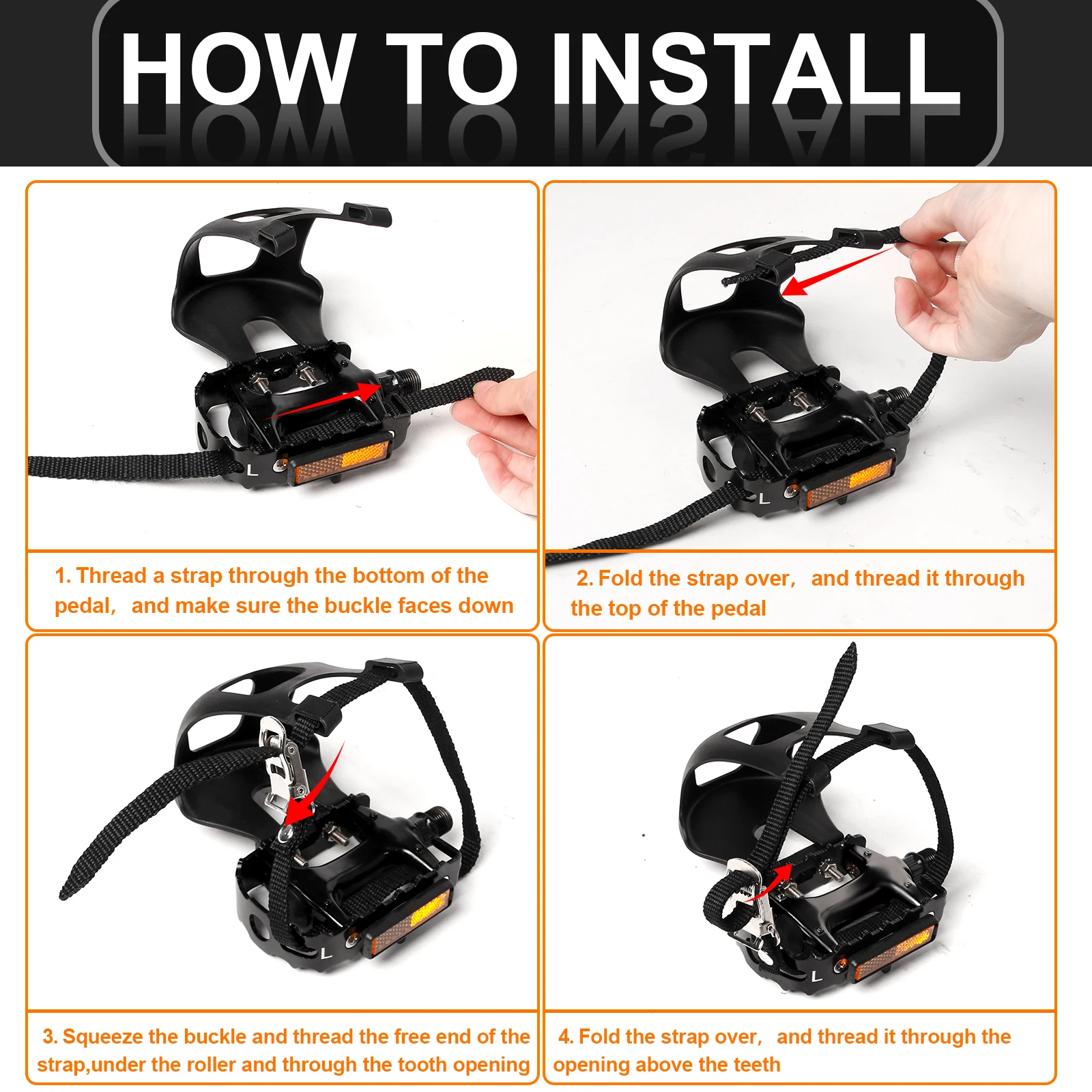 HOW TO INSTALL

L

1. Thread a strap through the bottom of the pedal, and make sure the buckle faces down

L

2. Fold the strap over, and thread it through the top of the pedal

L

3. Squeeze the buckle and thread the free end of the strap,under the roller and through the tooth opening

L

4. Fold the strap over, and thread it through the opening above the teeth