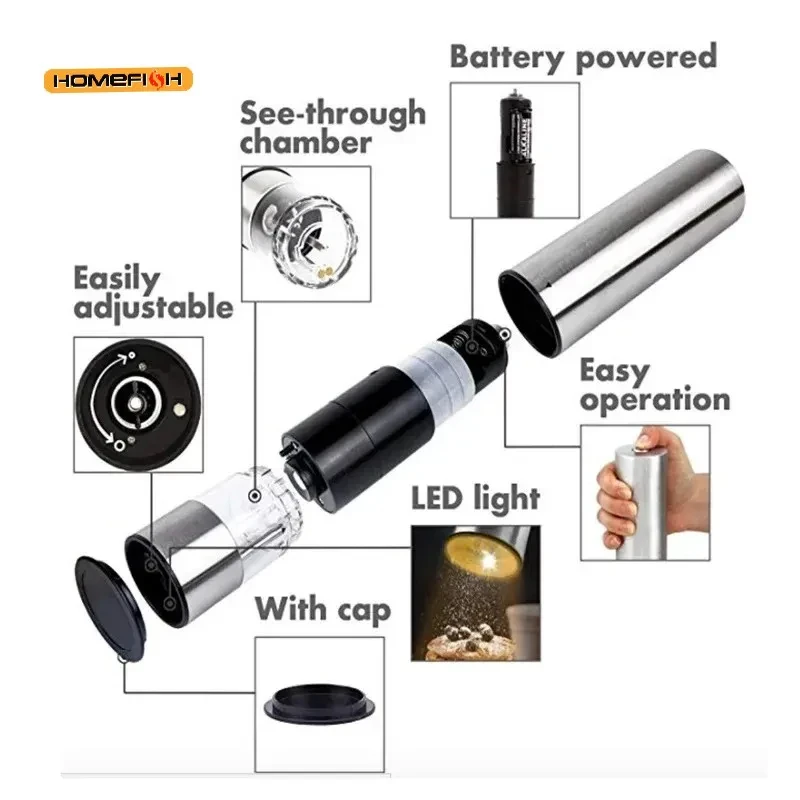 HOMEFISH

Battery powered

ALKALINE

See-through chamber

Easily adjustable

Easy operation

LED light

With cap