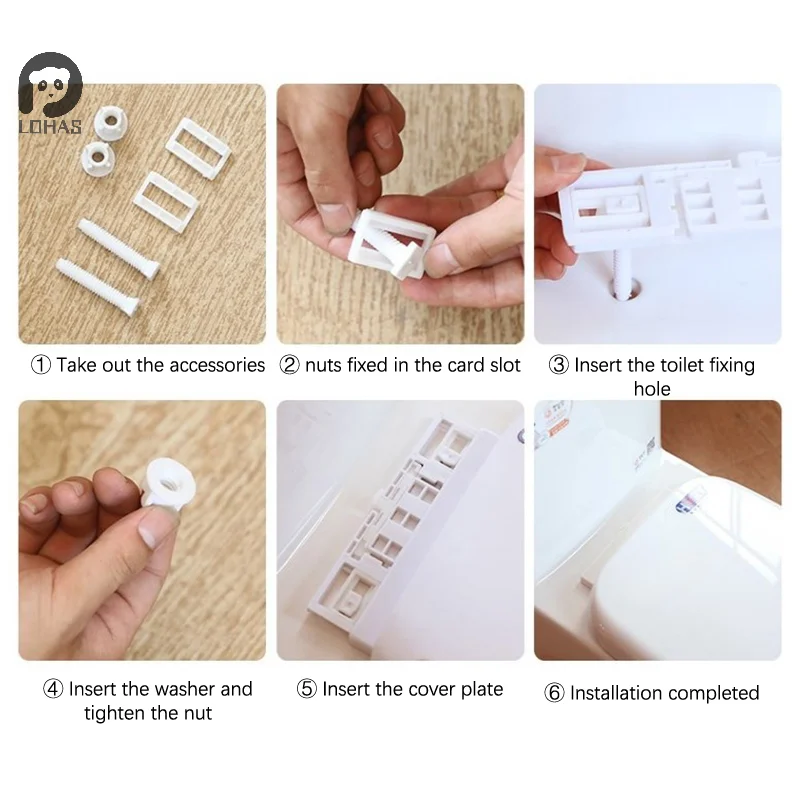 LOHAS

① Take out the accessories

② nuts fixed in the card slot

③ Insert the toilet fixing hole

④ Insert the washer and tighten the nut

⑤ Insert the cover plate

⑥ Installation completed