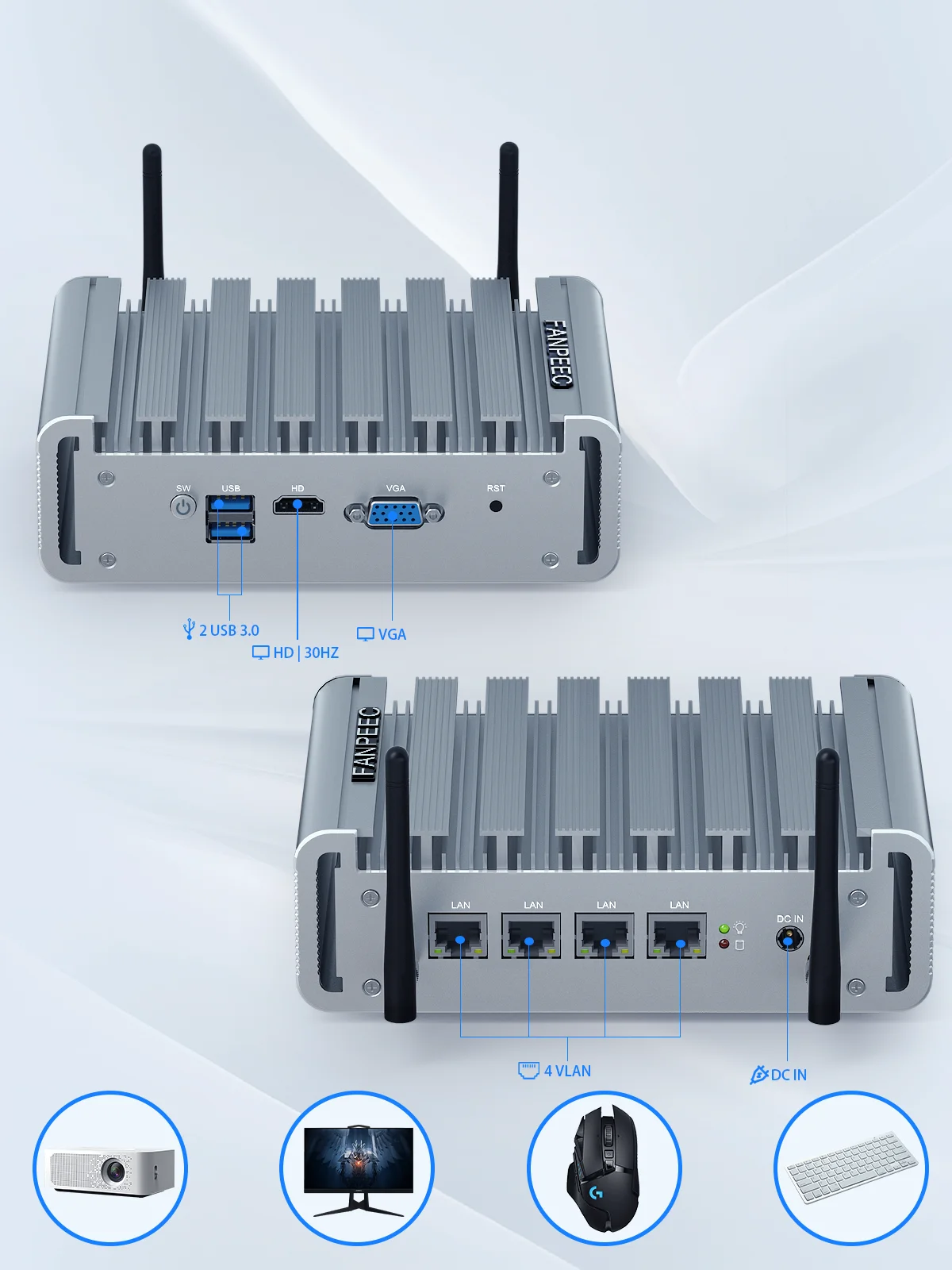 FANPEEC

SW USB HD VGA RST

2 USB 3.0

HD | 30HZ

VGA

FANPEEC

LAN LAN LAN LAN DC IN

4 VLAN

DC IN