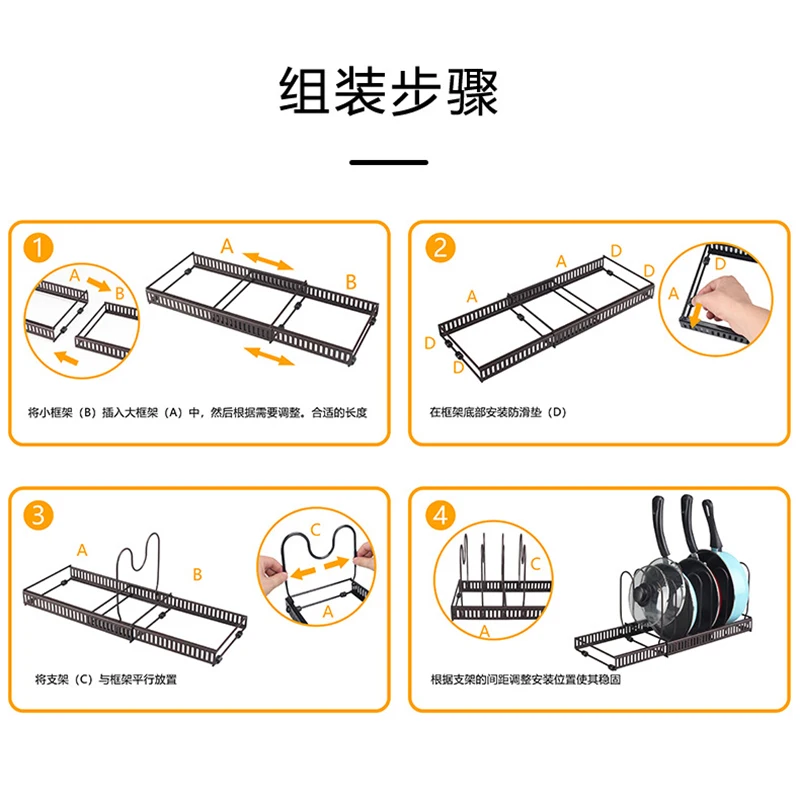 组装步骤

1

A
B
A
B

将小框架（B）插入大框架（A）中，然后根据需要调整。合适的长度

2

A
A
D
D
D
D
D
A

在框架底部安装防滑垫（D）

3

A
B
C
A

将支架（C）与框架平行放置

4

C
A

根据支架的间距调整安装位置使其稳固