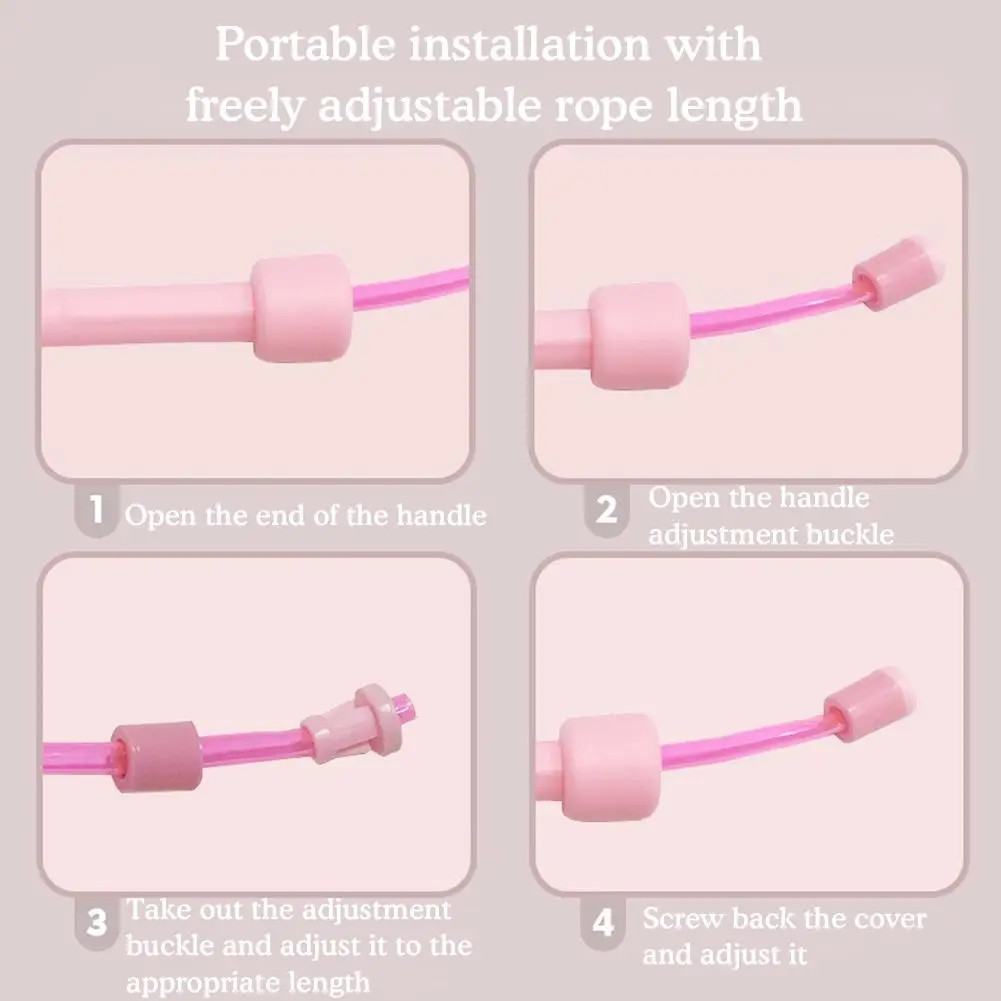 Portable installation with freely adjustable rope length

1 Open the end of the handle

2 Open the handle adjustment buckle

3 Take out the adjustment buckle and adjust it to the appropriate length

4 Screw back the cover and adjust it