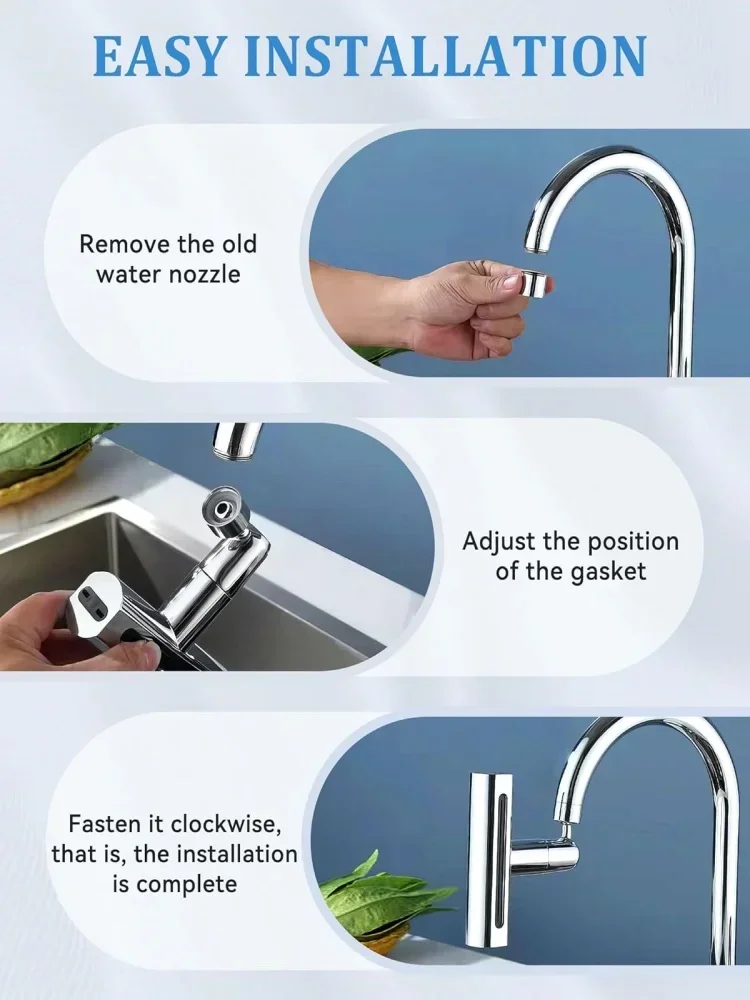 EASY INSTALLATION

Remove the old water nozzle

Adjust the position of the gasket

Fasten it clockwise, that is, the installation is complete