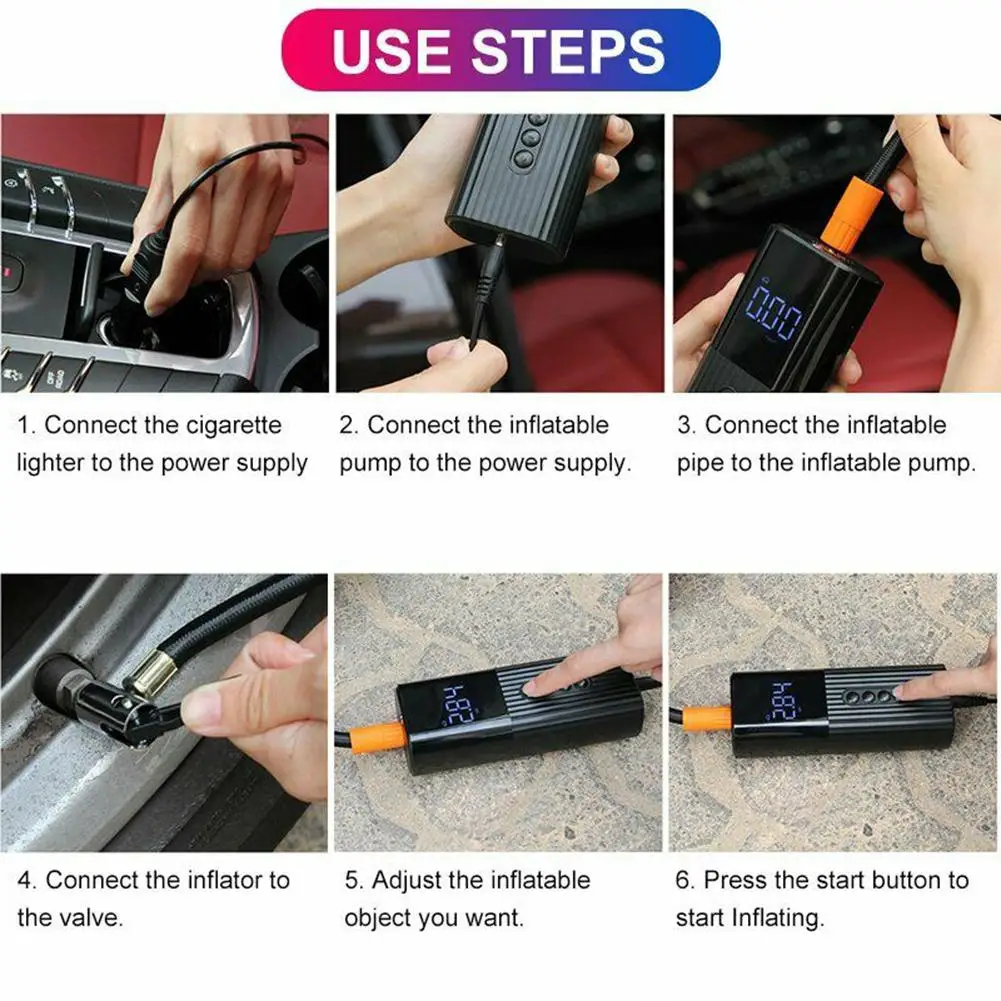 USE STEPS

0.00

1. Connect the cigarette lighter to the power supply

2. Connect the inflatable pump to the power supply.

3. Connect the inflatable pipe to the inflatable pump.

28.4

28.4

4. Connect the inflator to the valve.

5. Adjust the inflatable object you want.

6. Press the start button to start Inflating.