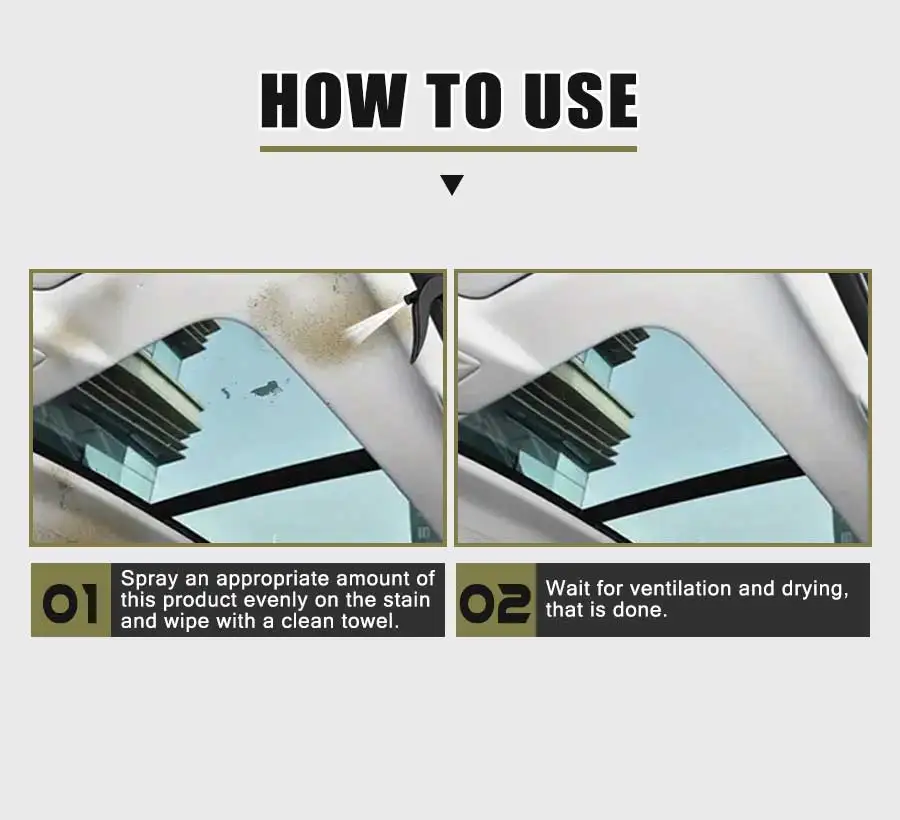 HOW TO USE

01 Spray an appropriate amount of this product evenly on the stain and wipe with a clean towel.

02 Wait for ventilation and drying, that is done.