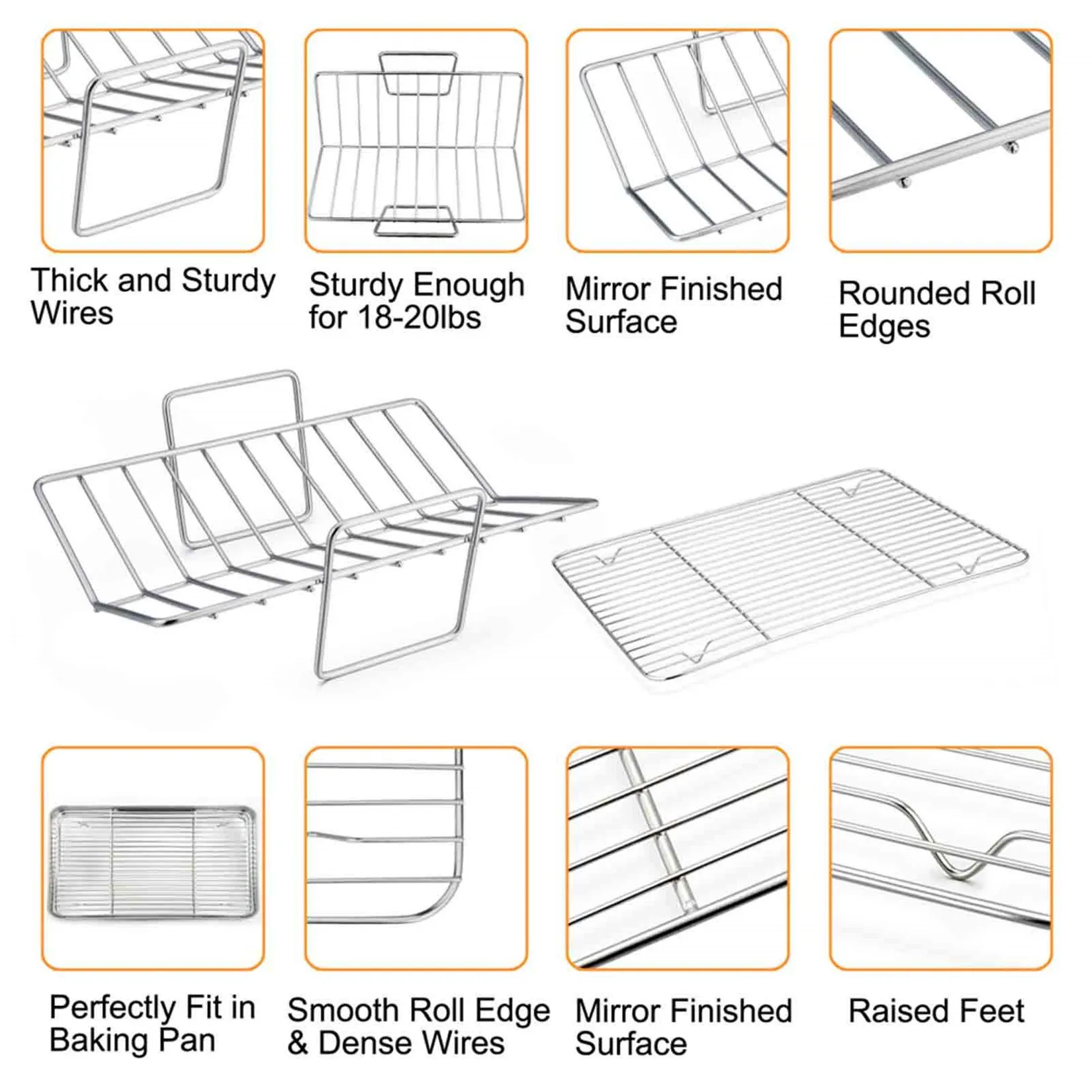 Thick and Sturdy Wires

Sturdy Enough for 18-20lbs

Mirror Finished Surface

Rounded Roll Edges

Perfectly Fit in Baking Pan

Smooth Roll Edge & Dense Wires

Mirror Finished Surface

Raised Feet