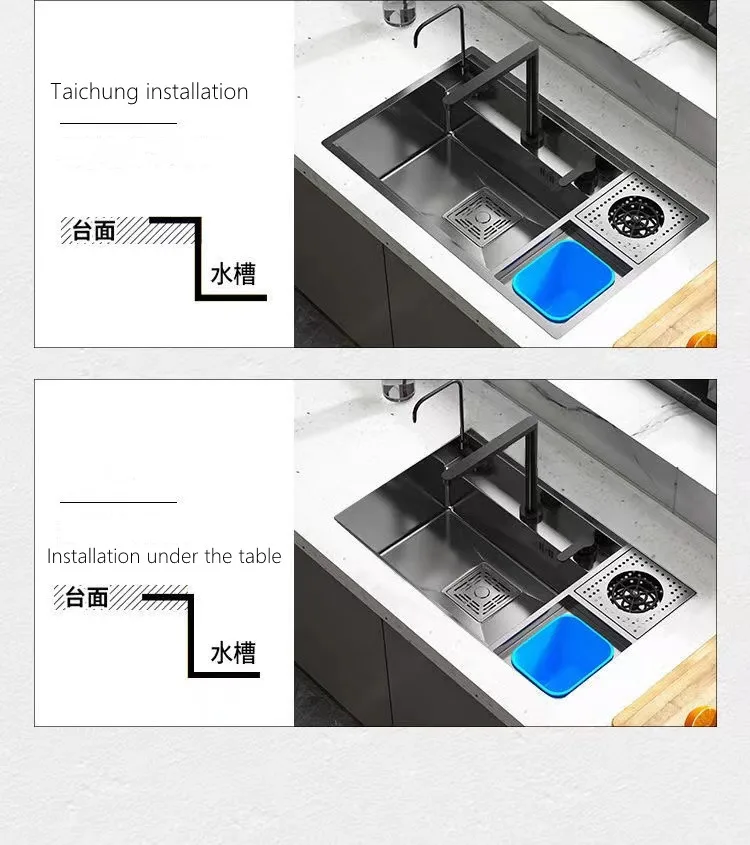 Taichung installation

台面

水槽

Installation under the table

台面

水槽