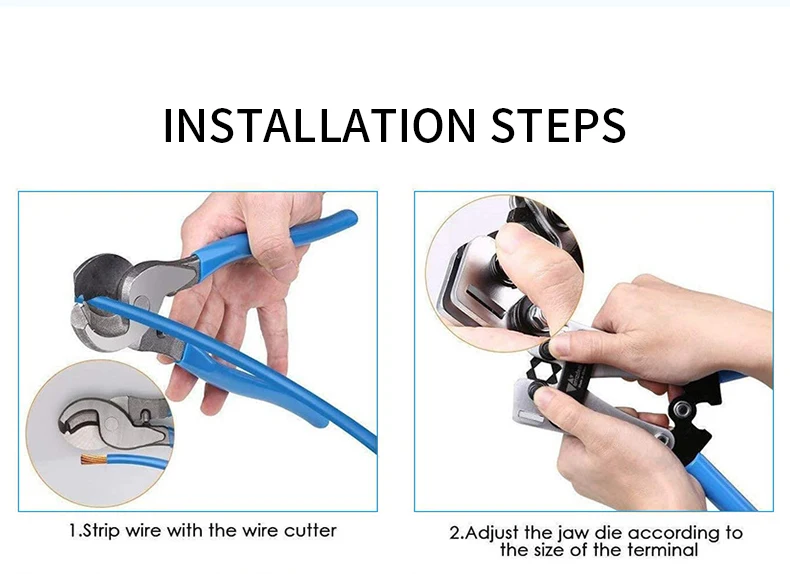 INSTALLATION STEPS

1.Strip wire with the wire cutter

2.Adjust the jaw die according to the size of the terminal