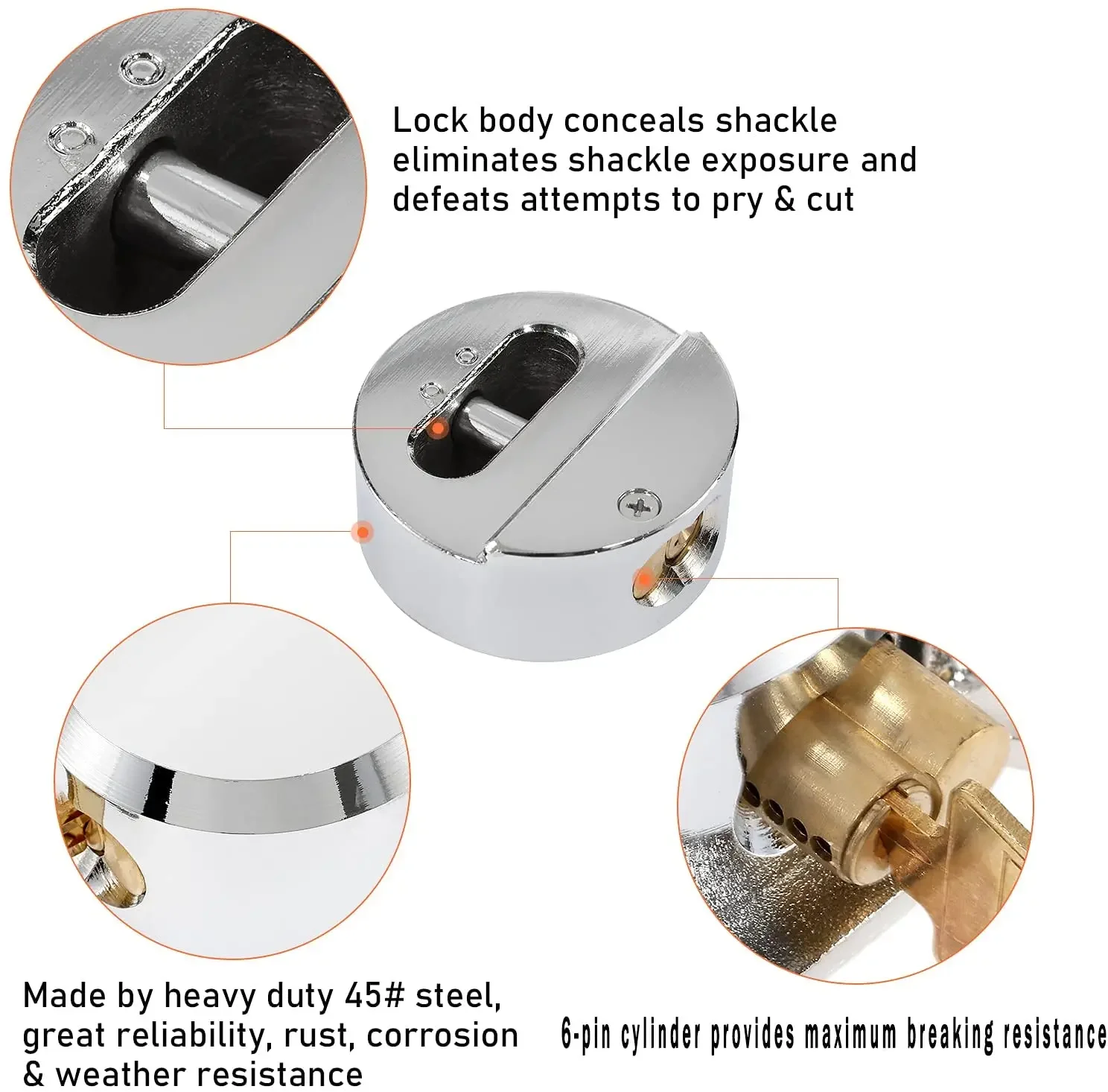 Lock body conceals shackle eliminates shackle exposure and defeats attempts to pry & cut

Made by heavy duty 45# steel, great reliability, rust, corrosion & weather resistance

6-pin cylinder provides maximum breaking resistance