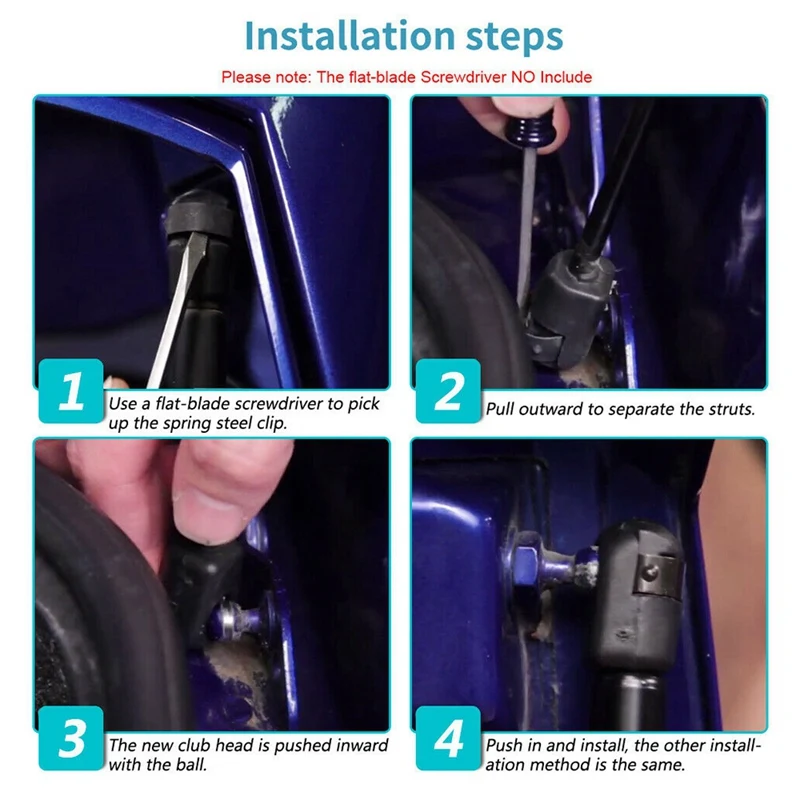 Installation steps

Please note: The flat-blade Screwdriver NO Include

1
Use a flat-blade screwdriver to pick up the spring steel clip.

2
Pull outward to separate the struts.

3
The new club head is pushed inward with the ball.

4
Push in and install, the other installation method is the same.