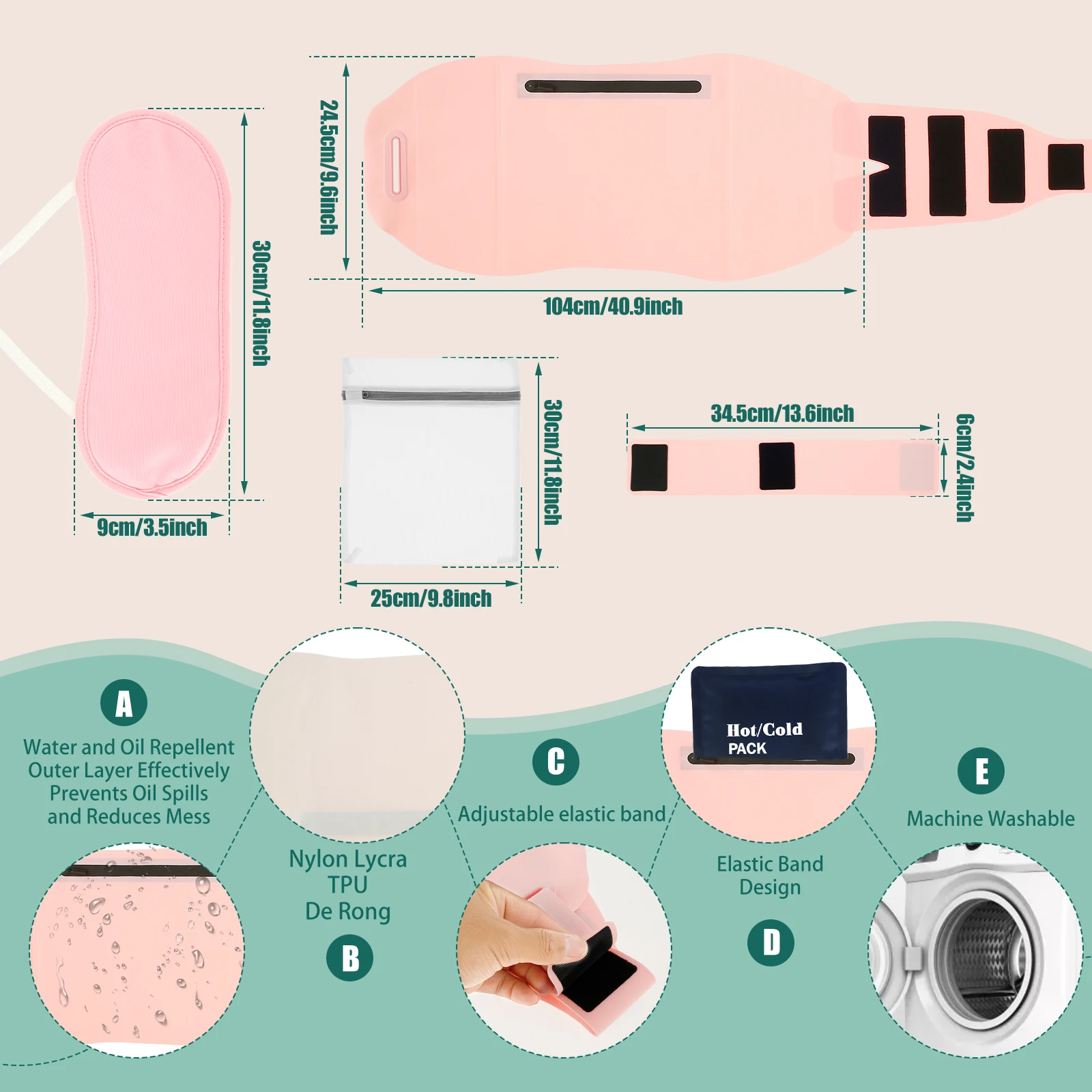 24.5cm/9.6inch

104cm/40.9inch

30cm/11.8inch

9cm/3.5inch

30cm/11.8inch

25cm/9.8inch

34.5cm/13.6inch

6cm/2.4inch

A

Water and Oil Repellent Outer Layer Effectively Prevents Oil Spills and Reduces Mess

Nylon Lycra
TPU
De Rong

B

C

Adjustable elastic band

Hot/Cold
PACK

Elastic Band Design

D

E

Machine Washable