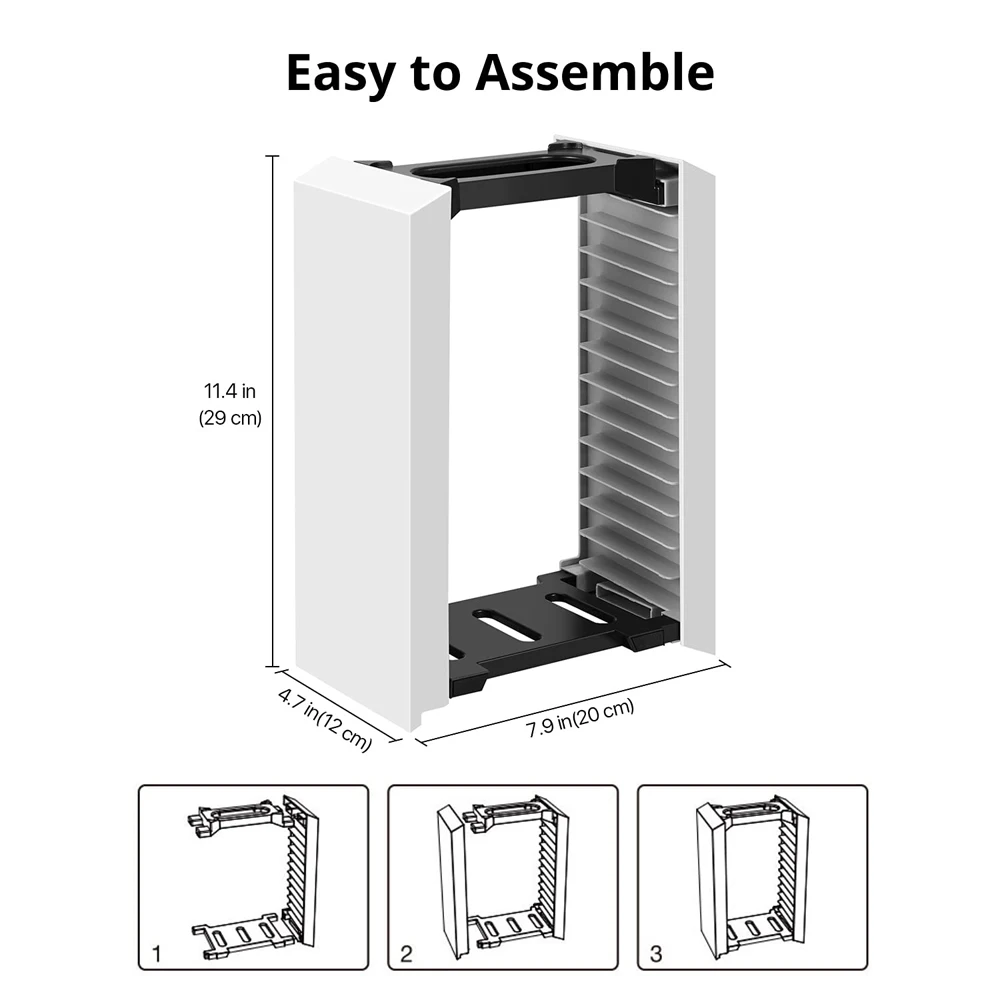 Easy to Assemble

11.4 in
(29 cm)

4.7 in(12 cm)

7.9 in(20 cm)

1

2

3