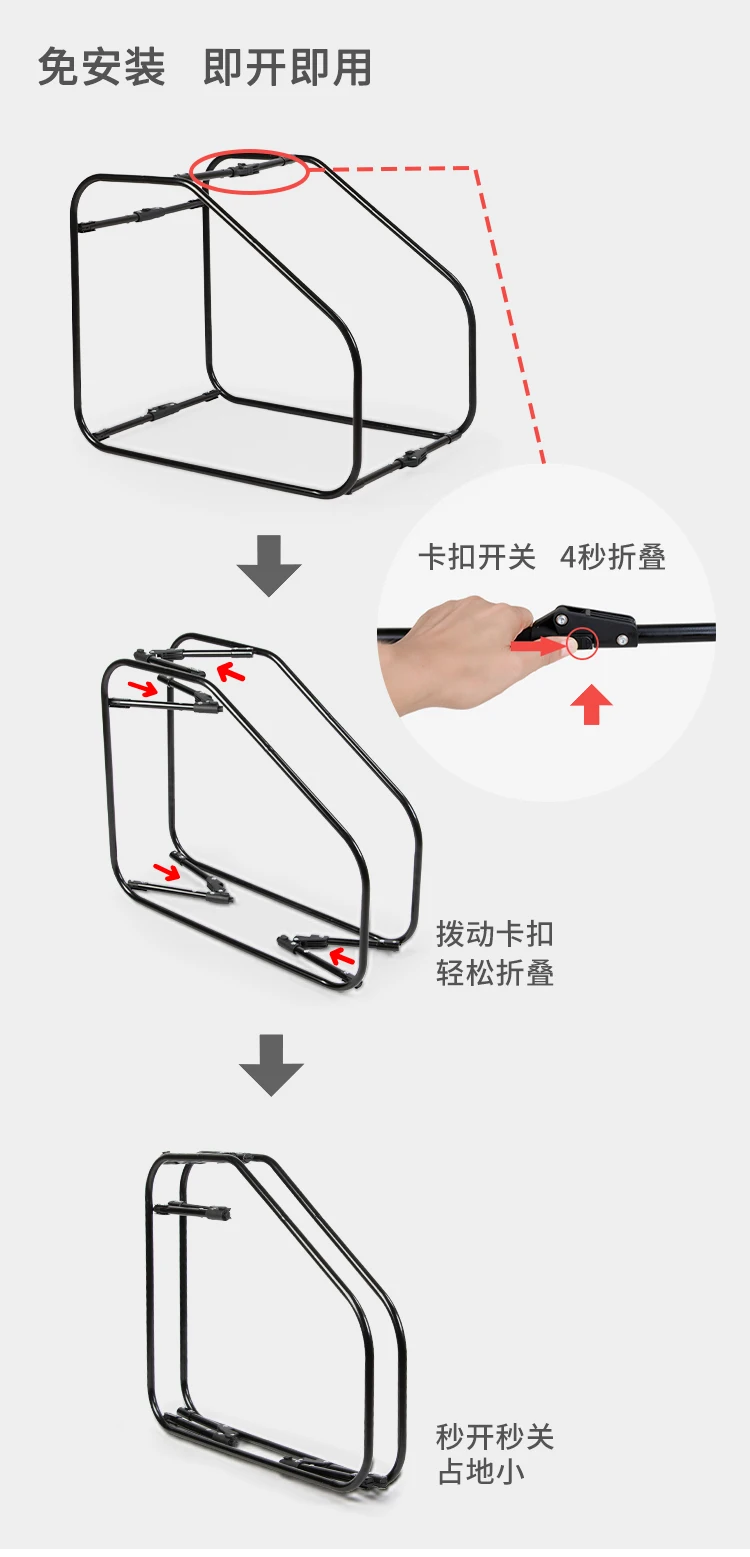 免安装　即开即用

卡扣开关　4秒折叠

拨动卡扣
轻松折叠

秒开秒关
占地小