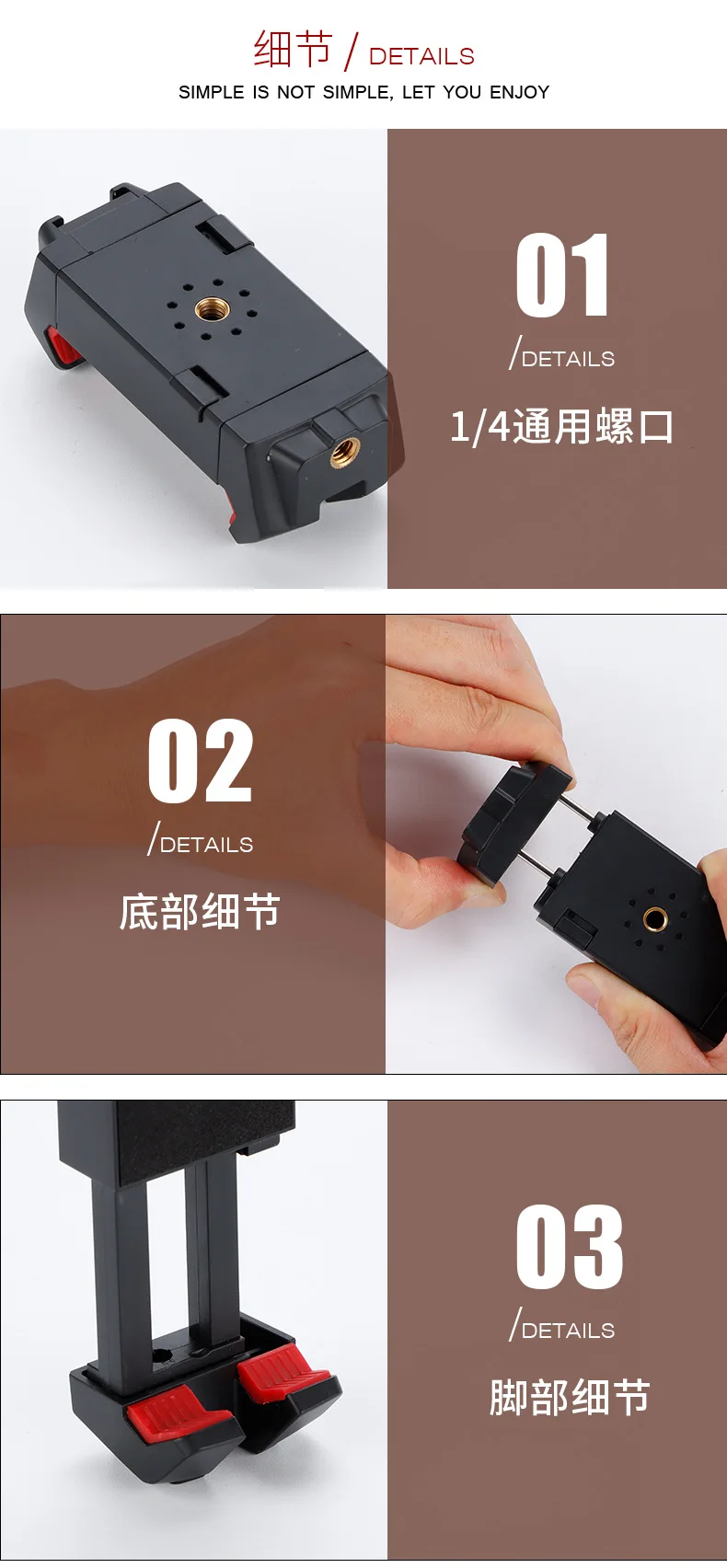 细节 / DETAILS
SIMPLE IS NOT SIMPLE, LET YOU ENJOY

01
/DETAILS
1/4通用螺口

02
/DETAILS
底部细节

03
/DETAILS
脚部细节