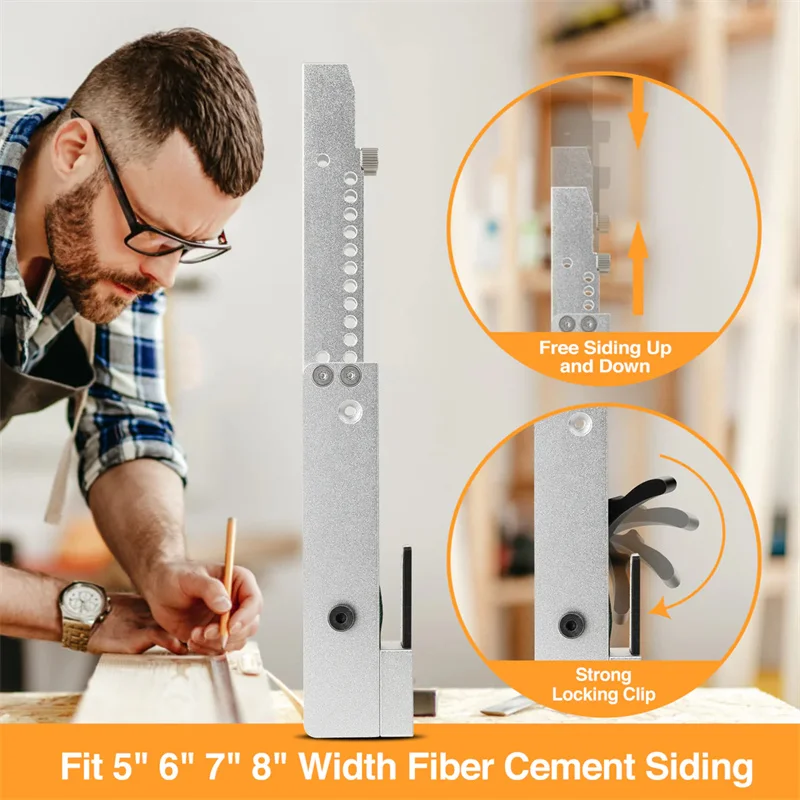 Free Siding Up and Down

Strong Locking Clip

Fit 5" 6" 7" 8" Width Fiber Cement Siding