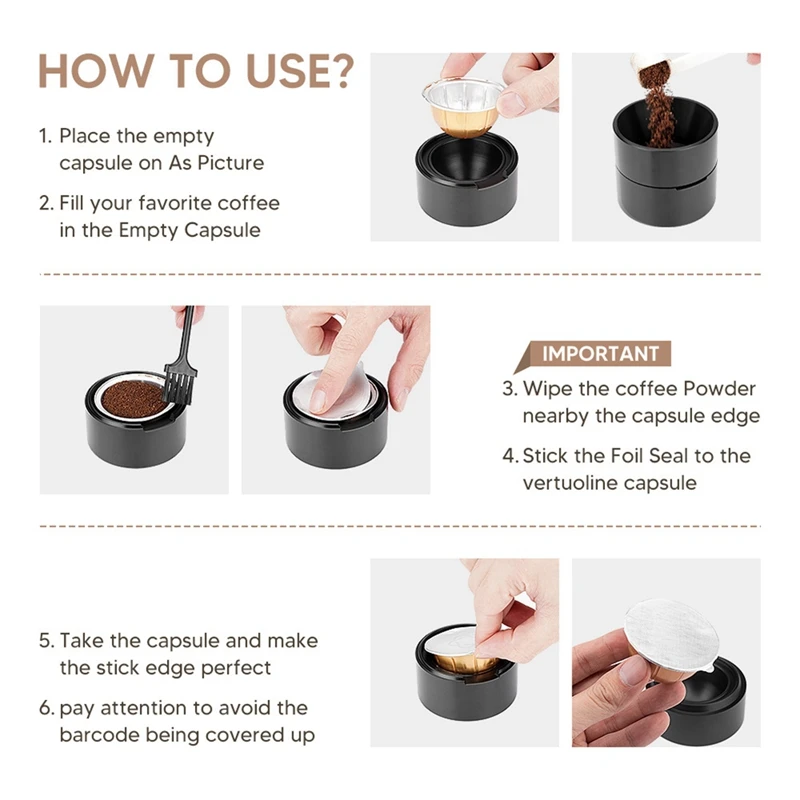 HOW TO USE?

1. Place the empty capsule on As Picture

2. Fill your favorite coffee in the Empty Capsule

IMPORTANT

3. Wipe the coffee Powder nearby the capsule edge

4. Stick the Foil Seal to the vertuoline capsule

5. Take the capsule and make the stick edge perfect

6. pay attention to avoid the barcode being covered up