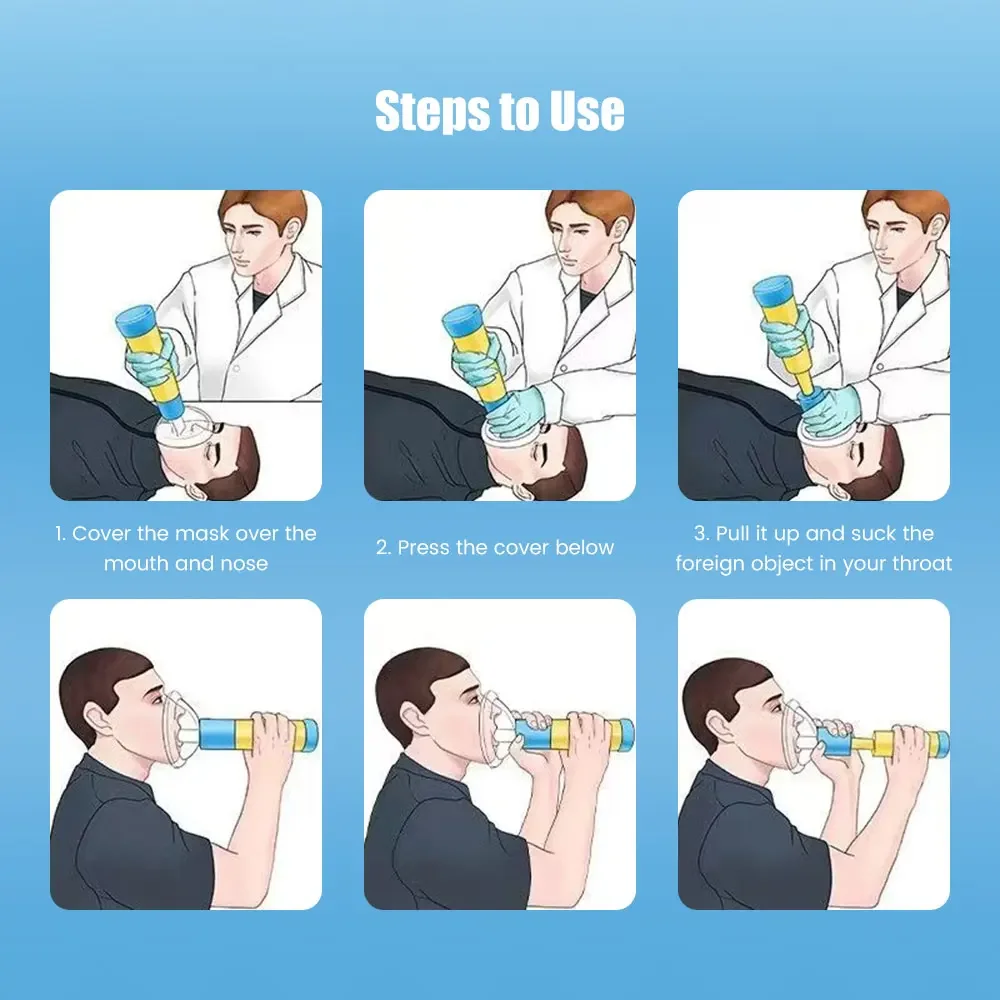 Steps to Use

1. Cover the mask over the mouth and nose

2. Press the cover below

3. Pull it up and suck the foreign object in your throat