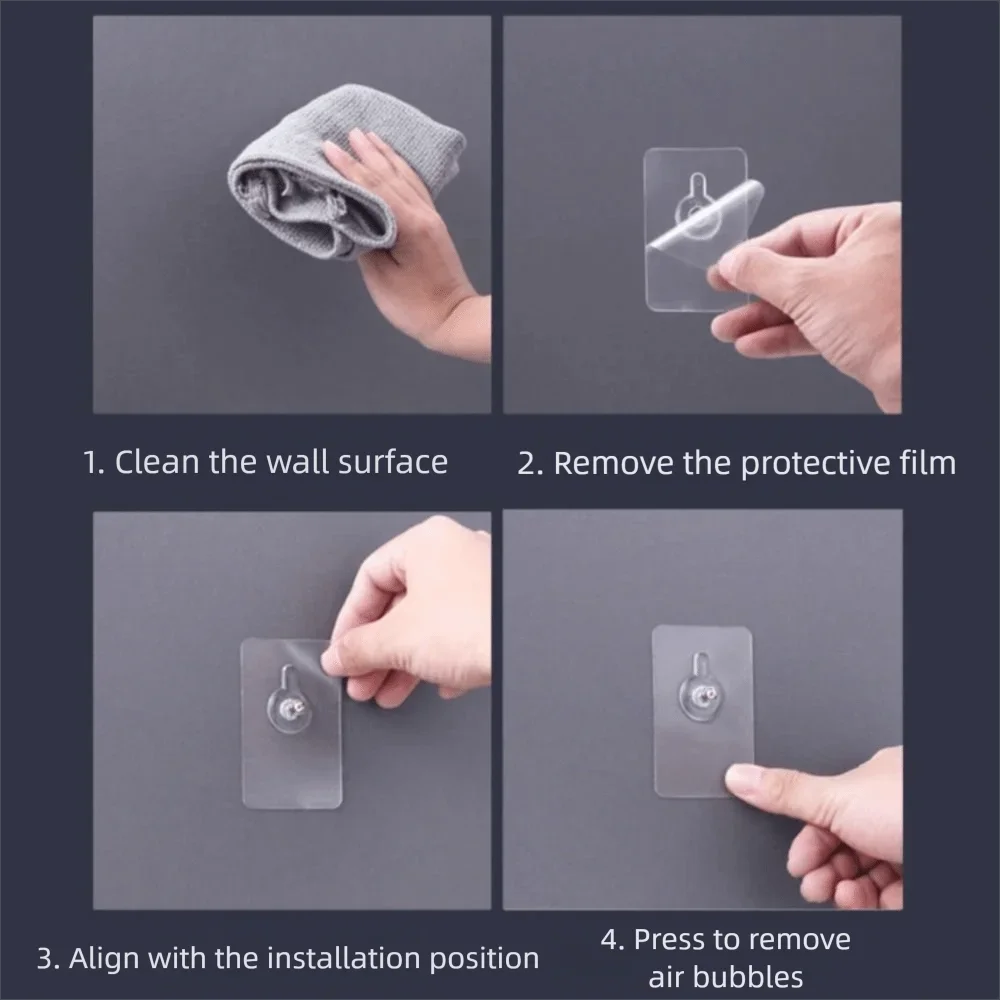 1. Clean the wall surface

2. Remove the protective film

3. Align with the installation position

4. Press to remove air bubbles