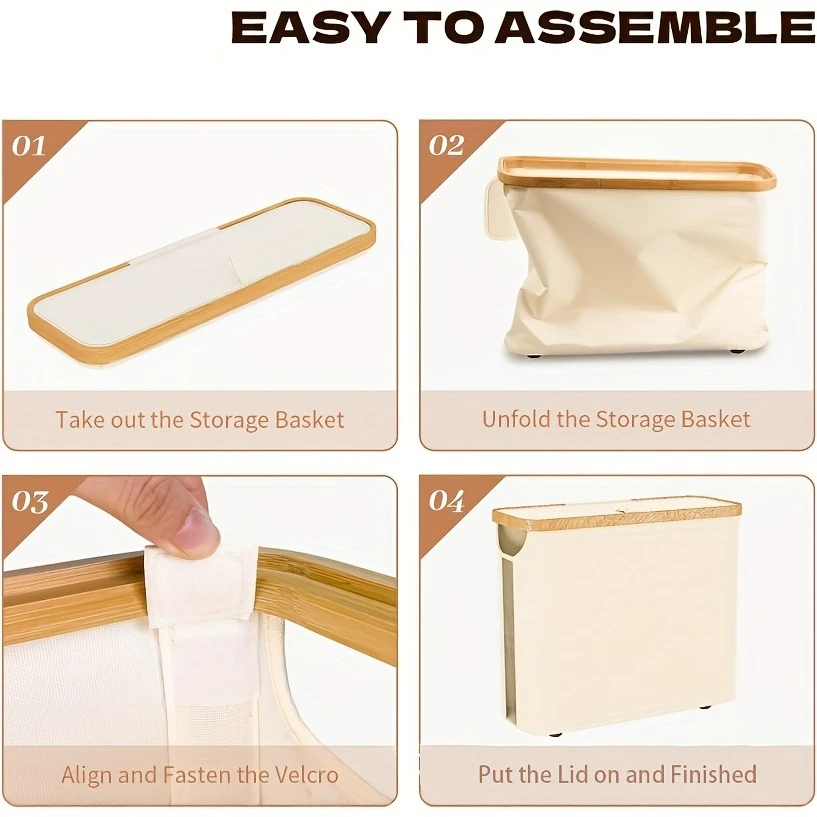 EASY TO ASSEMBLE

01

Take out the Storage Basket

02

Unfold the Storage Basket

03

Align and Fasten the Velcro

04

Put the Lid on and Finished