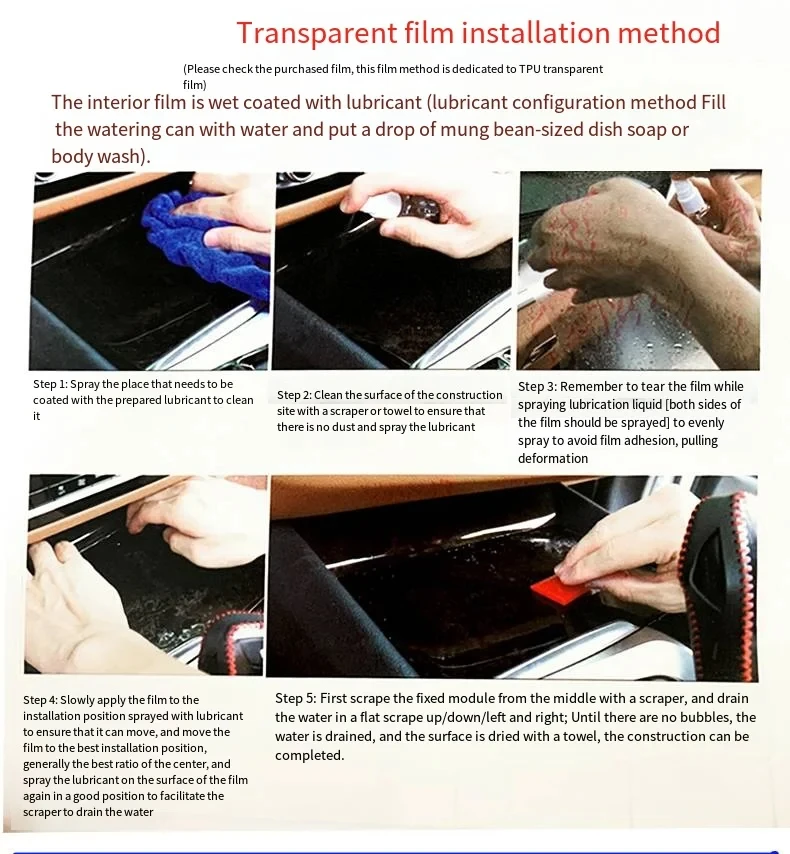 Transparent film installation method

(Please check the purchased film, this film method is dedicated to TPU transparent film)

The interior film is wet coated with lubricant (lubricant configuration method Fill the watering can with water and put a drop of mung bean-sized dish soap or body wash).

Step 1: Spray the place that needs to be coated with the prepared lubricant to clean it

Step 2: Clean the surface of the construction site with a scraper or towel to ensure that there is no dust and spray the lubricant

Step 3: Remember to tear the film while spraying lubrication liquid [both sides of the film should be sprayed] to evenly spray to avoid film adhesion, pulling deformation

Step 4: Slowly apply the film to the installation position sprayed with lubricant to ensure that it can move, and move the film to the best installation position, generally the best ratio of the center, and spray the lubricant on the surface of the film again in a good position to facilitate the scraper to drain the water

Step 5: First scrape the fixed module from the middle with a scraper, and drain the water in a flat scrape up/down/left and right; Until there are no bubbles, the water is drained, and the surface is dried with a towel, the construction can be completed.