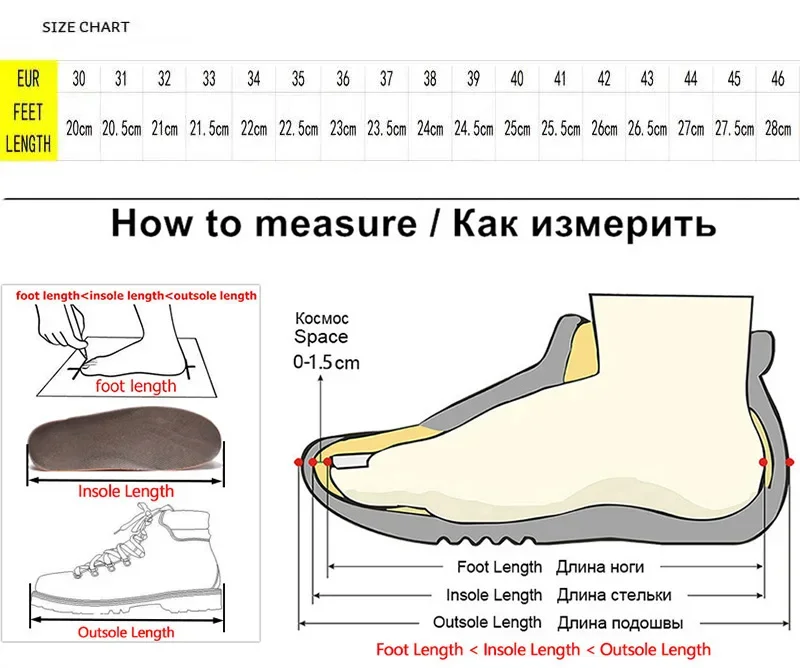 SIZE CHART

| EUR | 30 | 31 | 32 | 33 | 34 | 35 | 36 | 37 | 38 | 39 | 40 | 41 | 42 | 43 | 44 | 45 | 46 |
|---|---|---|---|---|---|---|---|---|---|---|---|---|---|---|---|---|---|
| FEET LENGTH | 20cm | 20.5cm | 21cm | 21.5cm | 22cm | 22.5cm | 23cm | 23.5cm | 24cm | 24.5cm | 25cm | 25.5cm | 26cm | 26.5cm | 27cm | 27.5cm | 28cm |

How to measure / Как измерить

foot length<insole length<outsole length

foot length

Insole Length

Outsole Length

Космос
Space
0-1.5cm

Foot Length Длина ноги
Insole Length Длина стельки
Outsole Length Длина подошвы

Foot Length < Insole Length < Outsole Length