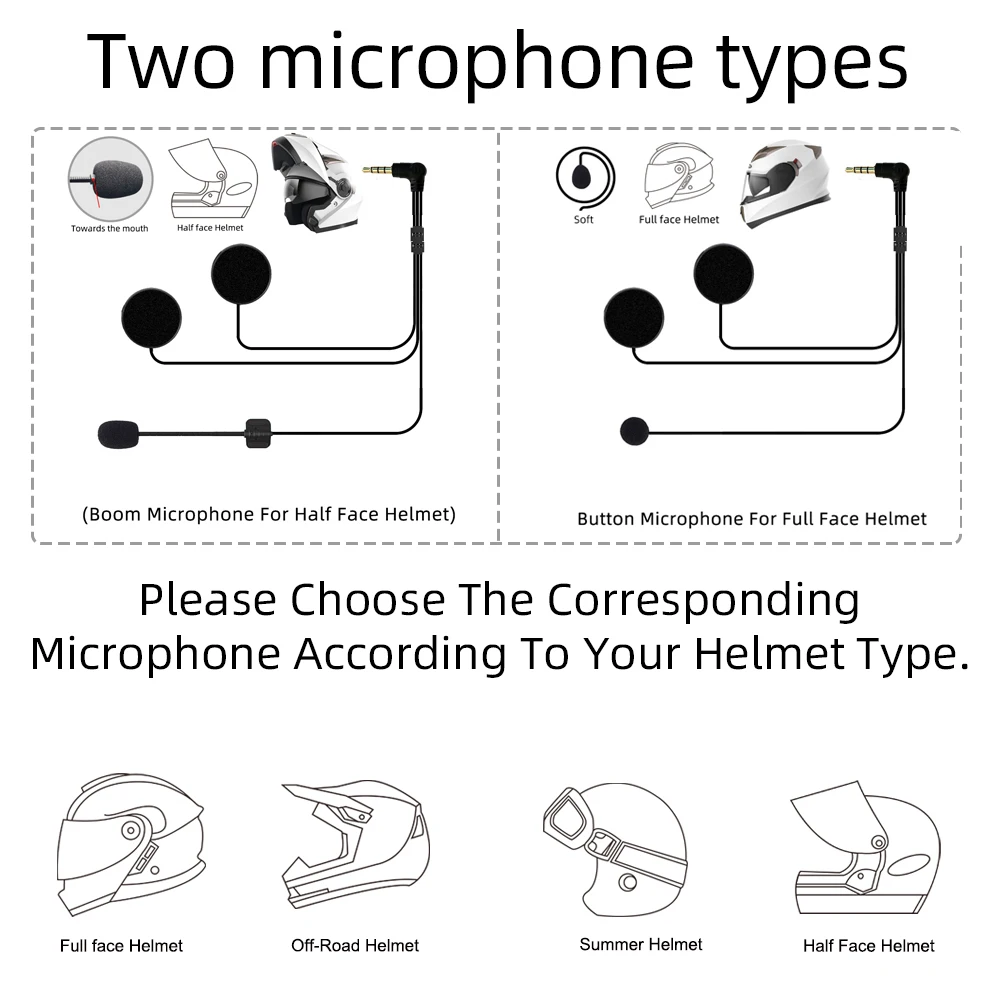 Two microphone types

Towards the mouth

Half face Helmet

(Boom Microphone For Half Face Helmet)

Soft

Full face Helmet

Button Microphone For Full Face Helmet

Please Choose The Corresponding Microphone According To Your Helmet Type.

Full face Helmet

Off-Road Helmet

Summer Helmet

Half Face Helmet