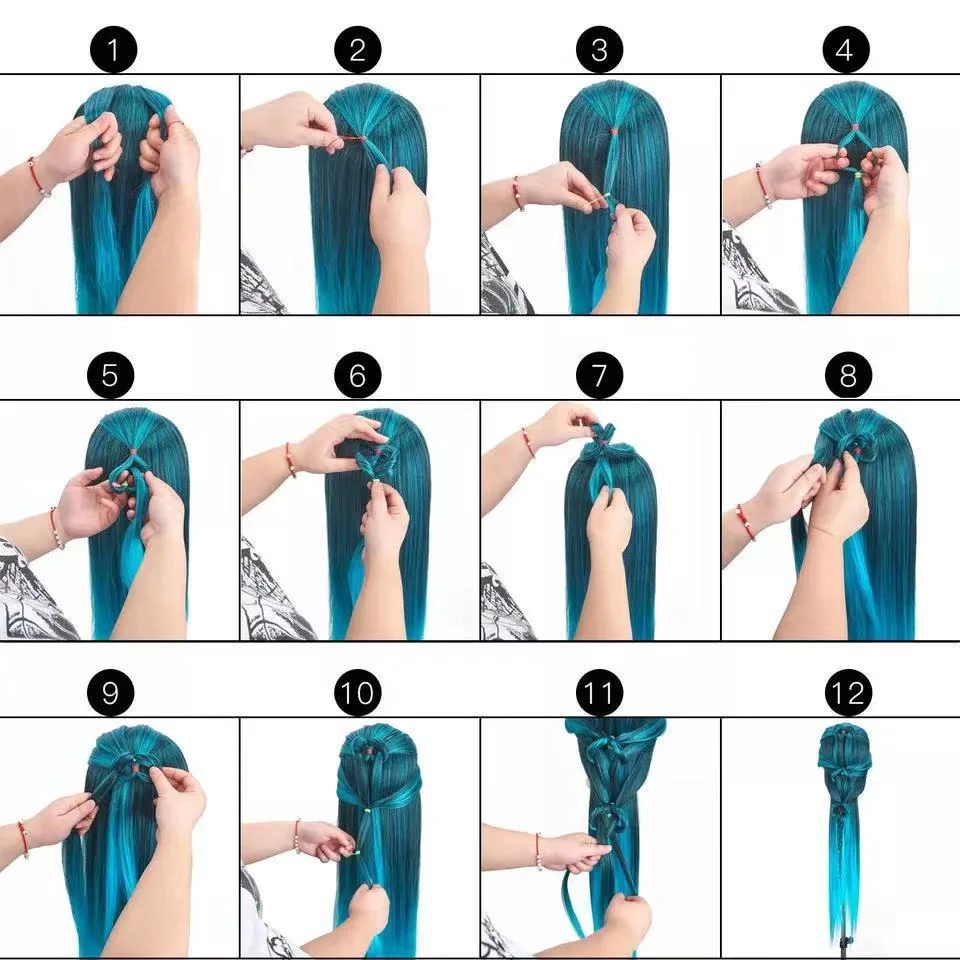 1
2
3
4
5
6
7
8
9
10
11
12