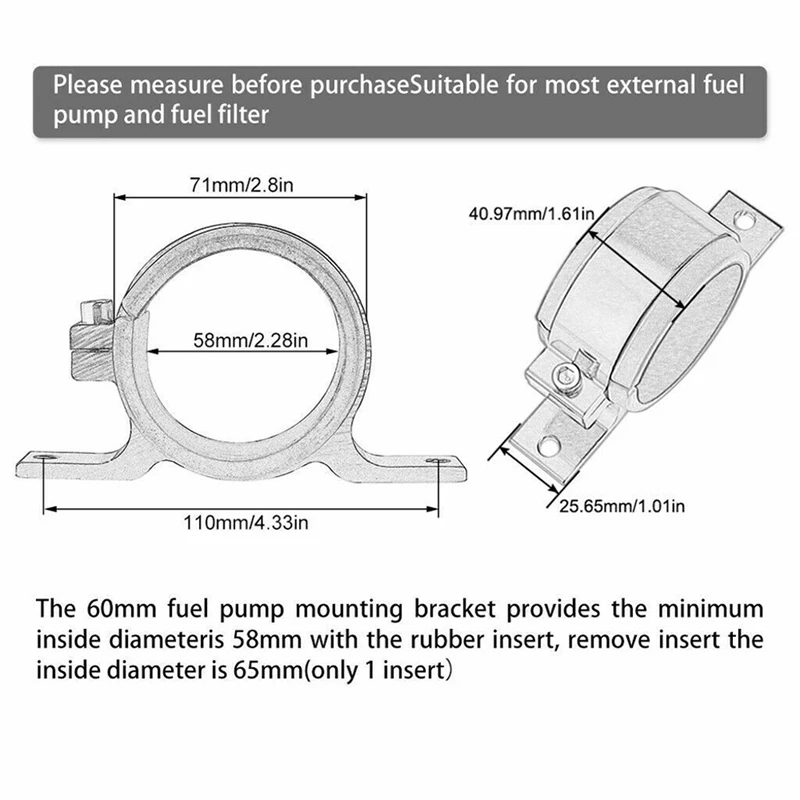 Please measure before purchaseSuitable for most external fuel pump and fuel filter

71mm/2.8in

58mm/2.28in

110mm/4.33in

40.97mm/1.61in

25.65mm/1.01in

The 60mm fuel pump mounting bracket provides the minimum inside diameteris 58mm with the rubber insert, remove insert the inside diameter is 65mm(only 1 insert)