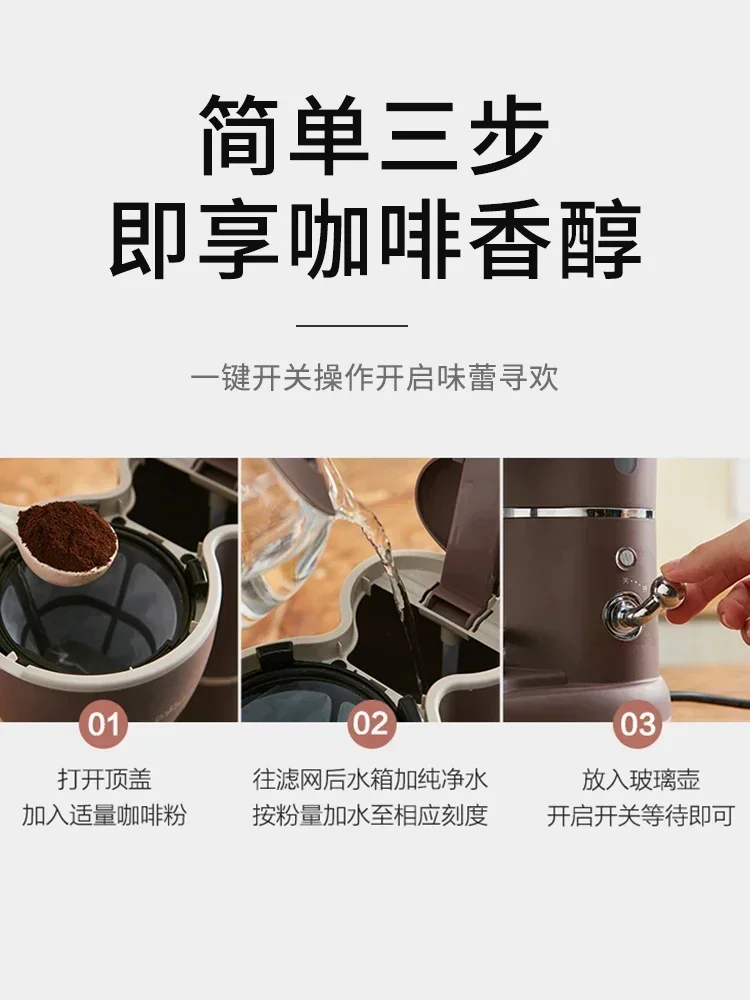 简单三步
即享咖啡香醇

一键开关操作开启味蕾寻欢

01
打开顶盖
加入适量咖啡粉

02
往滤网后水箱加纯净水
按粉量加水至相应刻度

03
放入玻璃壶
开启开关等待即可