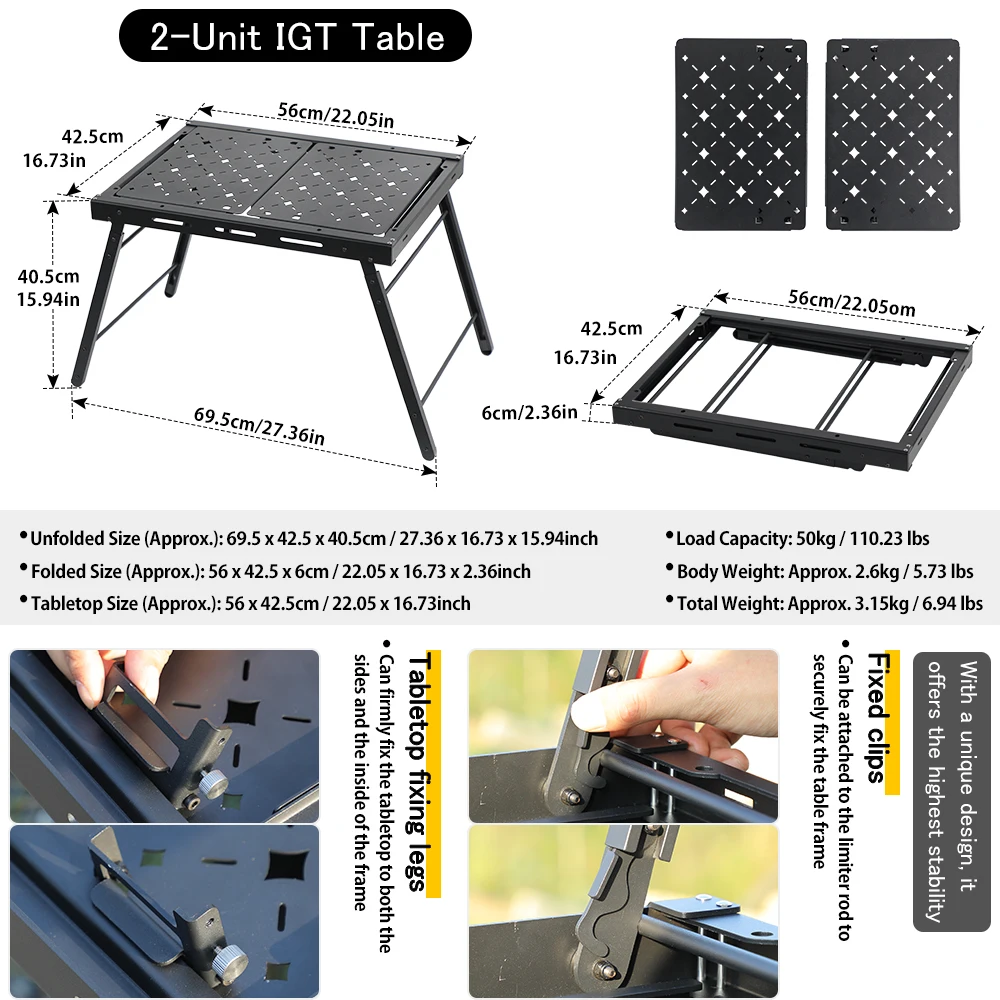 2-Unit IGT Table

56cm/22.05in

42.5cm
16.73in

40.5cm
15.94in

69.5cm/27.36in

56cm/22.05om

42.5cm
16.73in

6cm/2.36in

• Unfolded Size (Approx.): 69.5 x 42.5 x 40.5cm / 27.36 x 16.73 x 15.94inch
• Folded Size (Approx.): 56 x 42.5 x 6cm / 22.05 x 16.73 x 2.36inch
• Tabletop Size (Approx.): 56 x 42.5cm / 22.05 x 16.73inch

• Load Capacity: 50kg / 110.23 lbs
• Body Weight: Approx. 2.6kg / 5.73 lbs
• Total Weight: Approx. 3.15kg / 6.94 lbs

Tabletop fixing legs
• Can firmly fix the tabletop to both the sides and the inside of the frame

Fixed clips
• Can be attached to the limiter rod to securely fix the table frame

With a unique design, it offers the highest stability