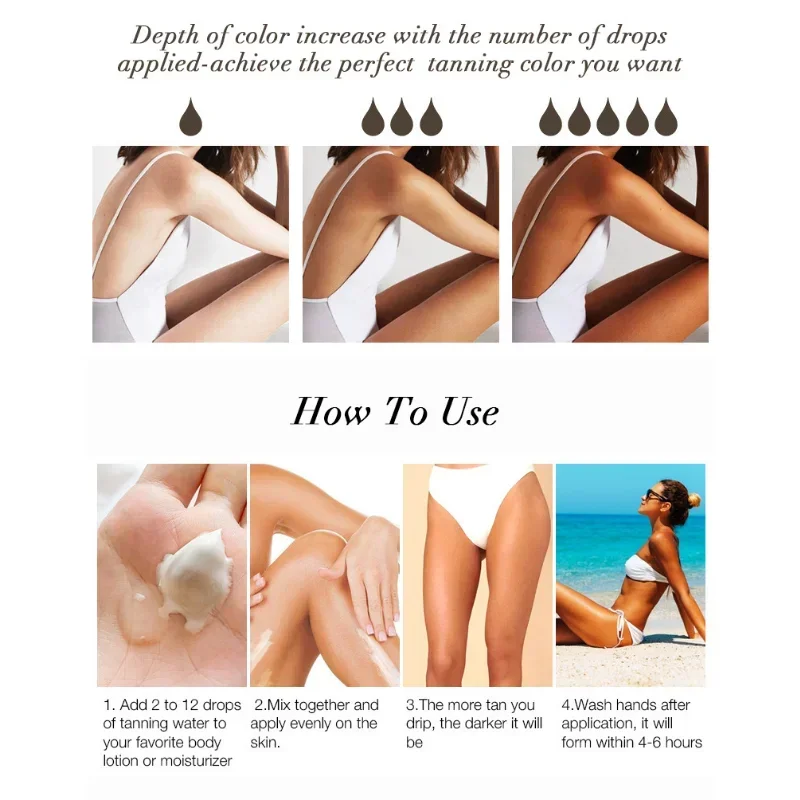 Depth of color increase with the number of drops applied-achieve the perfect tanning color you want

How To Use

1. Add 2 to 12 drops of tanning water to your favorite body lotion or moisturizer

2.Mix together and apply evenly on the skin.

3.The more tan you drip, the darker it will be

4.Wash hands after application, it will form within 4-6 hours