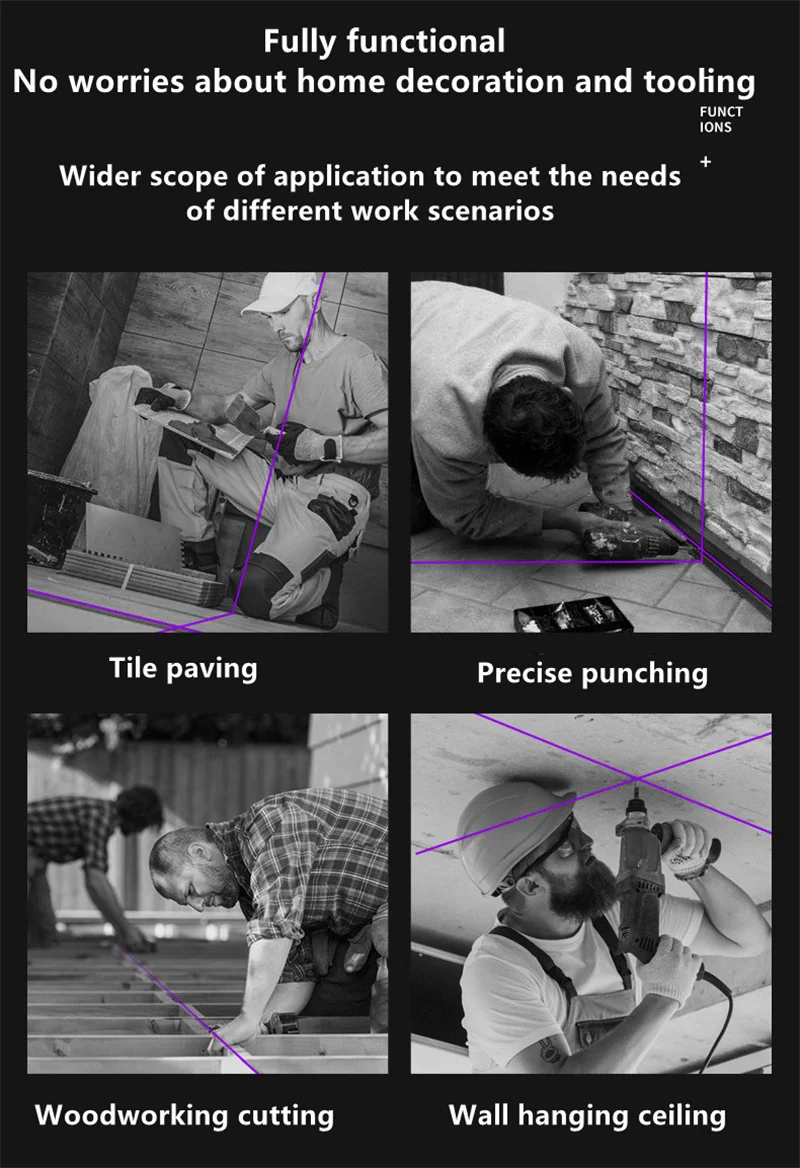 Fully functional
No worries about home decoration and tooling

FUNCT IONS

+

Wider scope of application to meet the needs of different work scenarios

Tile paving

Precise punching

Woodworking cutting

Wall hanging ceiling