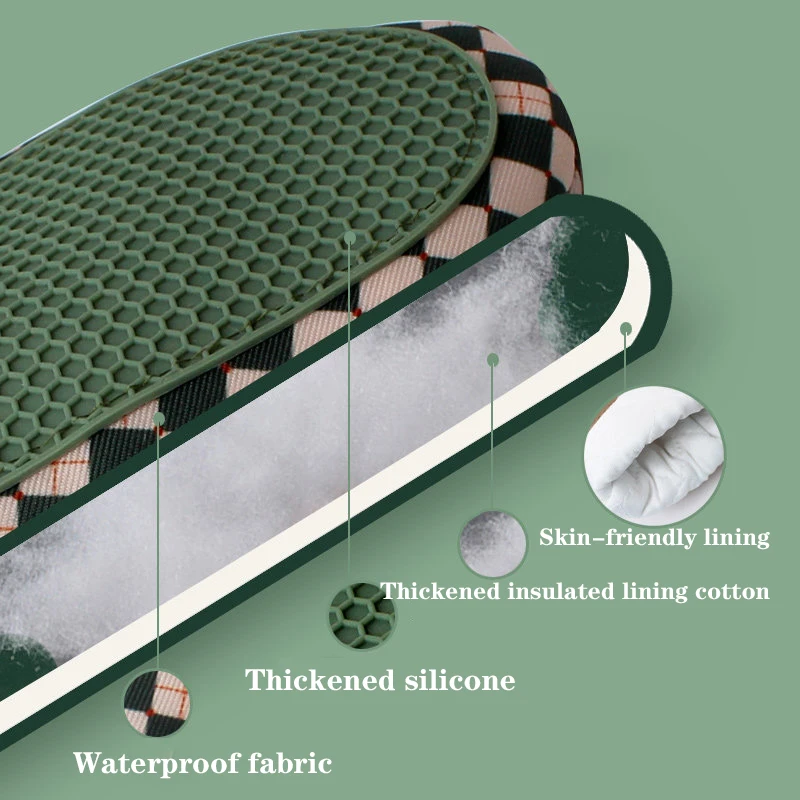 Skin-friendly lining

Thickened insulated lining cotton

Thickened silicone

Waterproof fabric