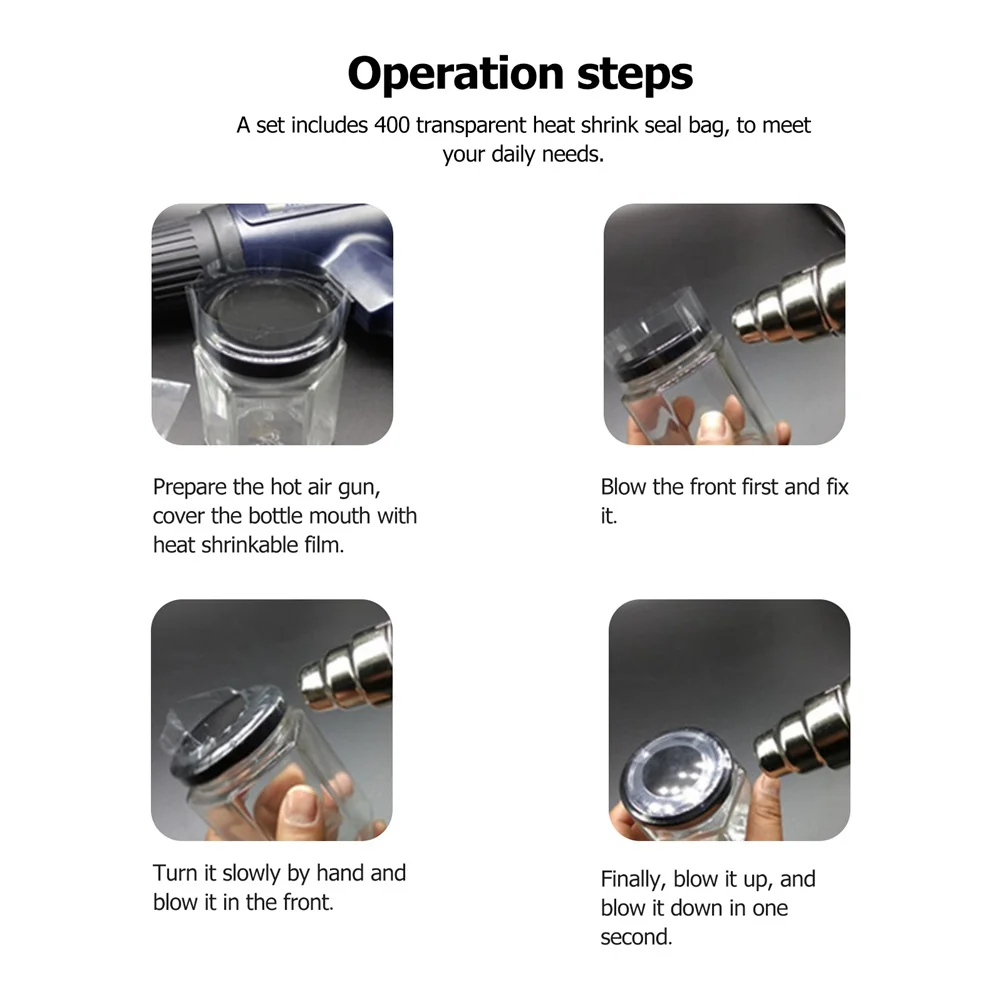 Operation steps

A set includes 400 transparent heat shrink seal bag, to meet your daily needs.

Prepare the hot air gun, cover the bottle mouth with heat shrinkable film.

Blow the front first and fix it.

Turn it slowly by hand and blow it in the front.

Finally, blow it up, and blow it down in one second.